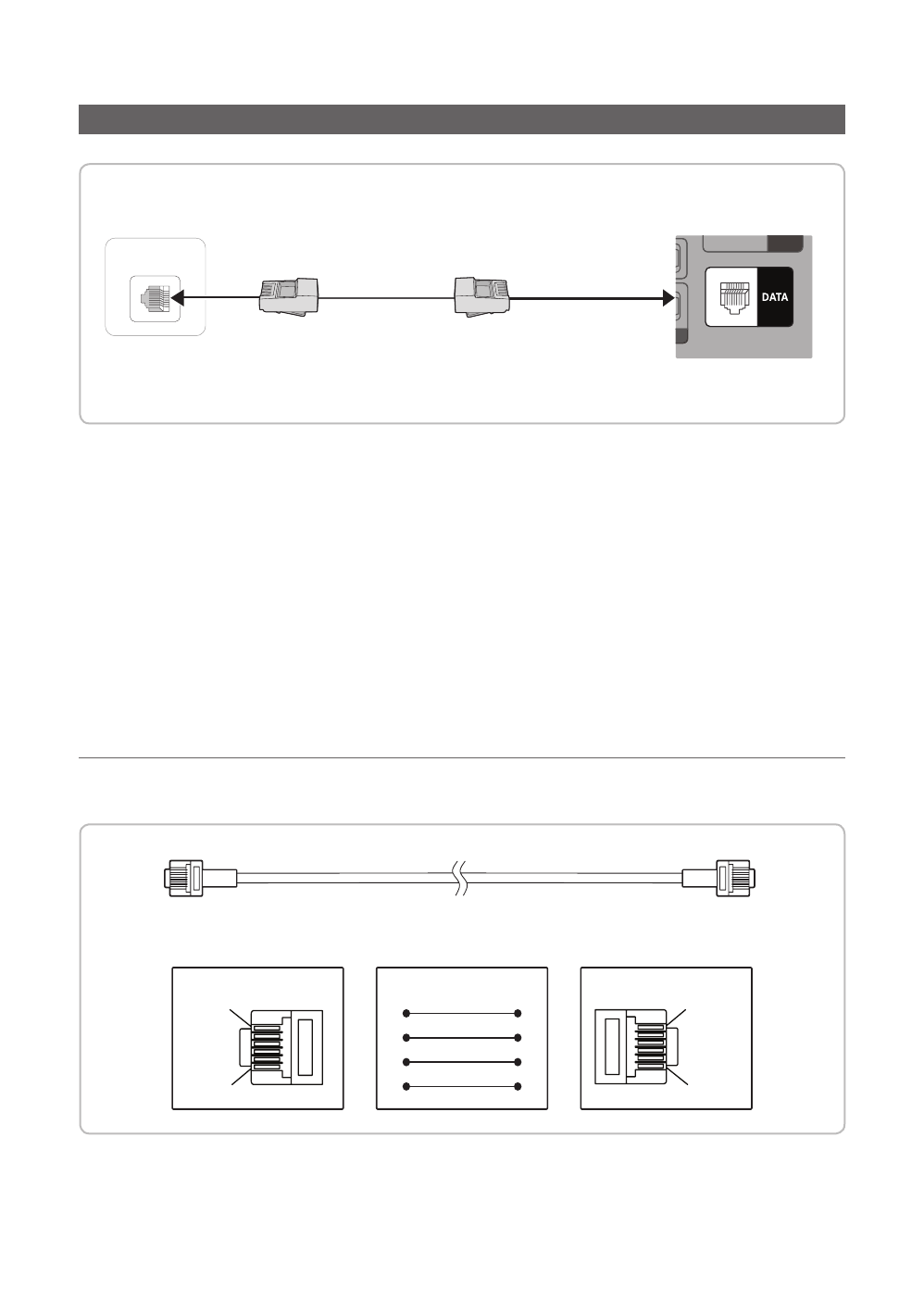 DATA