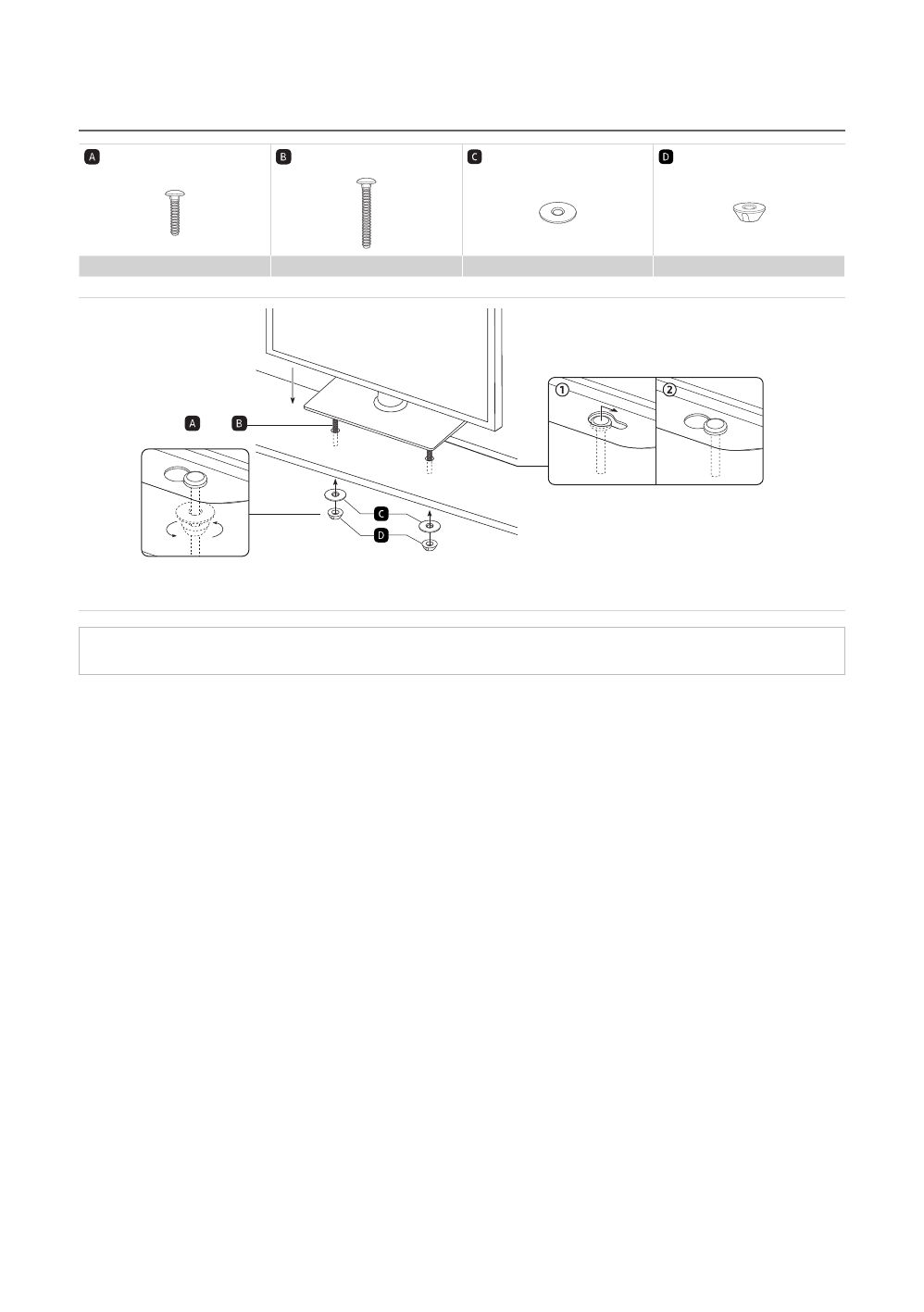 A

B

C

D

A B

C

D

①

②