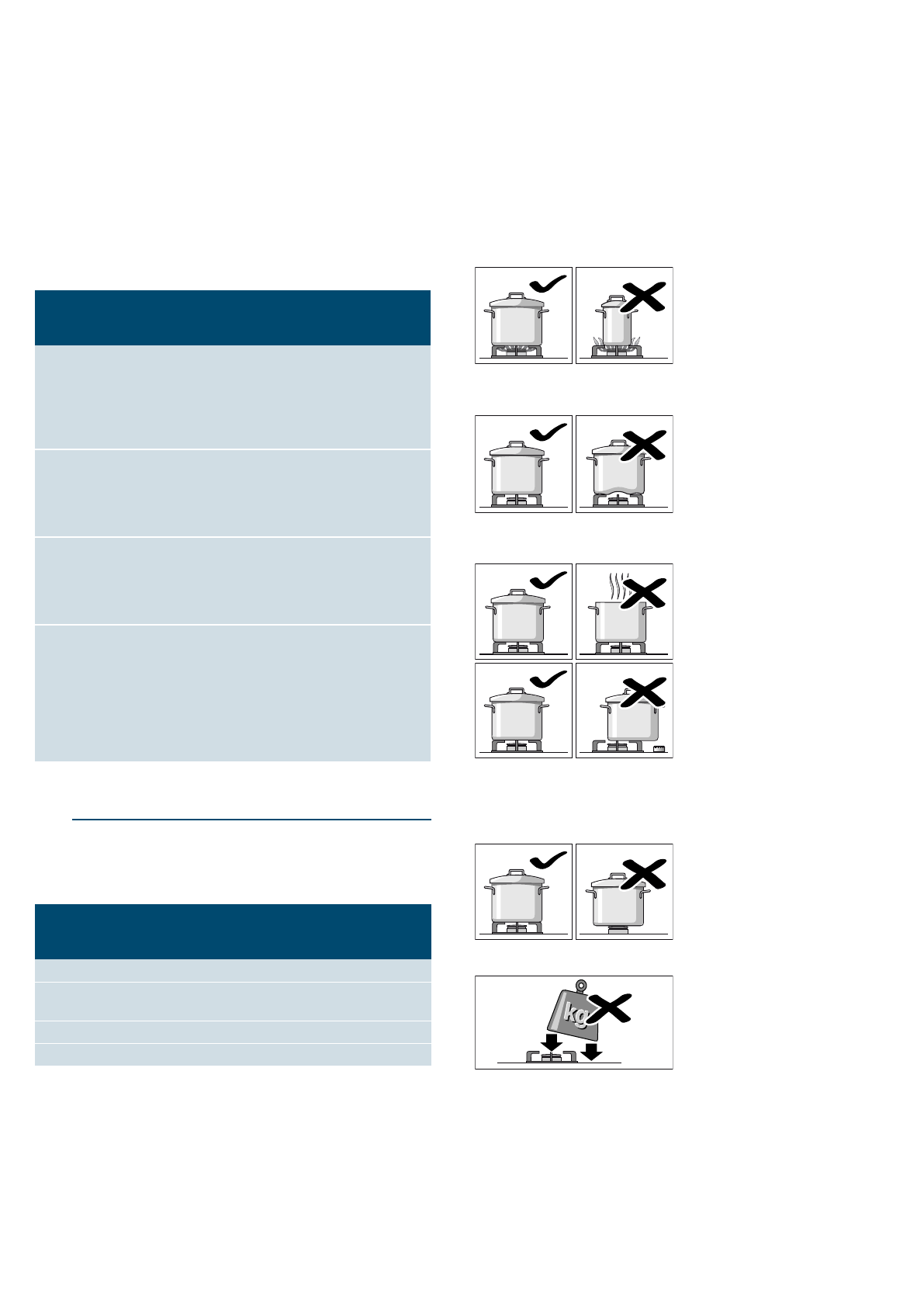 kg