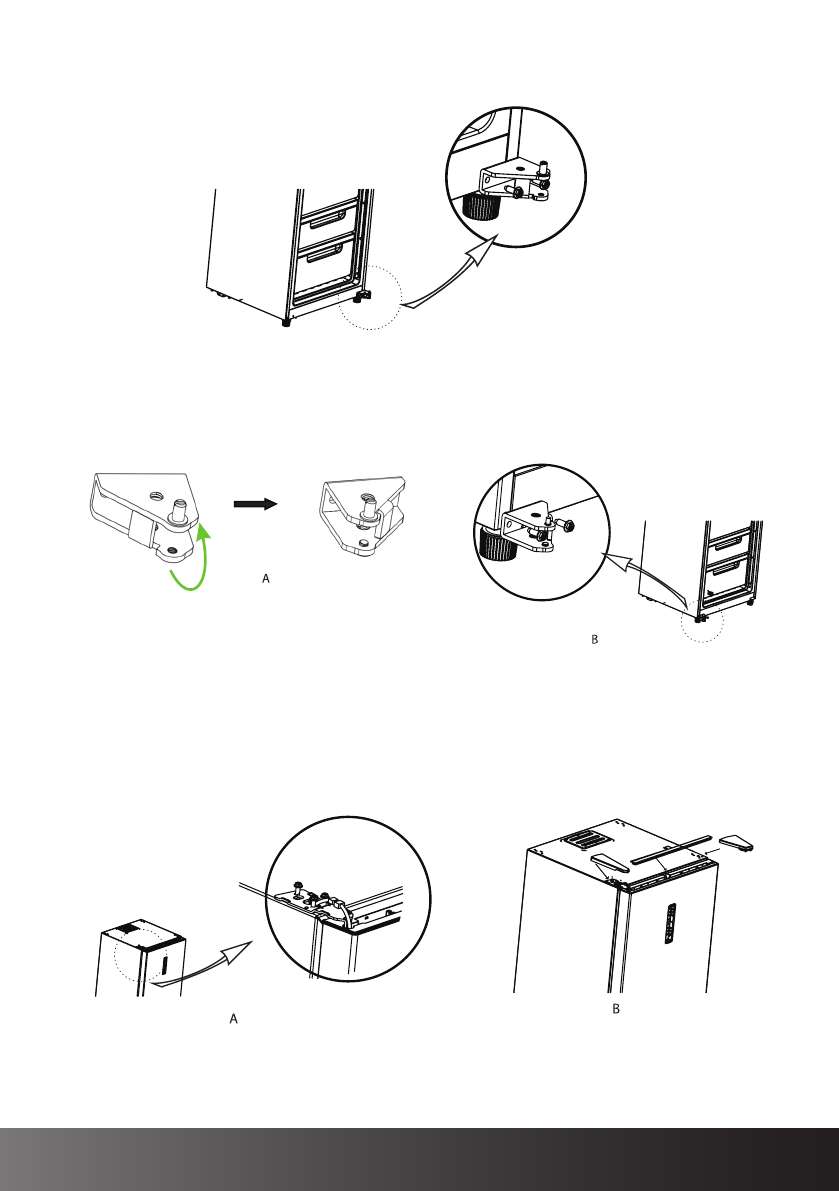 A

B

A

B