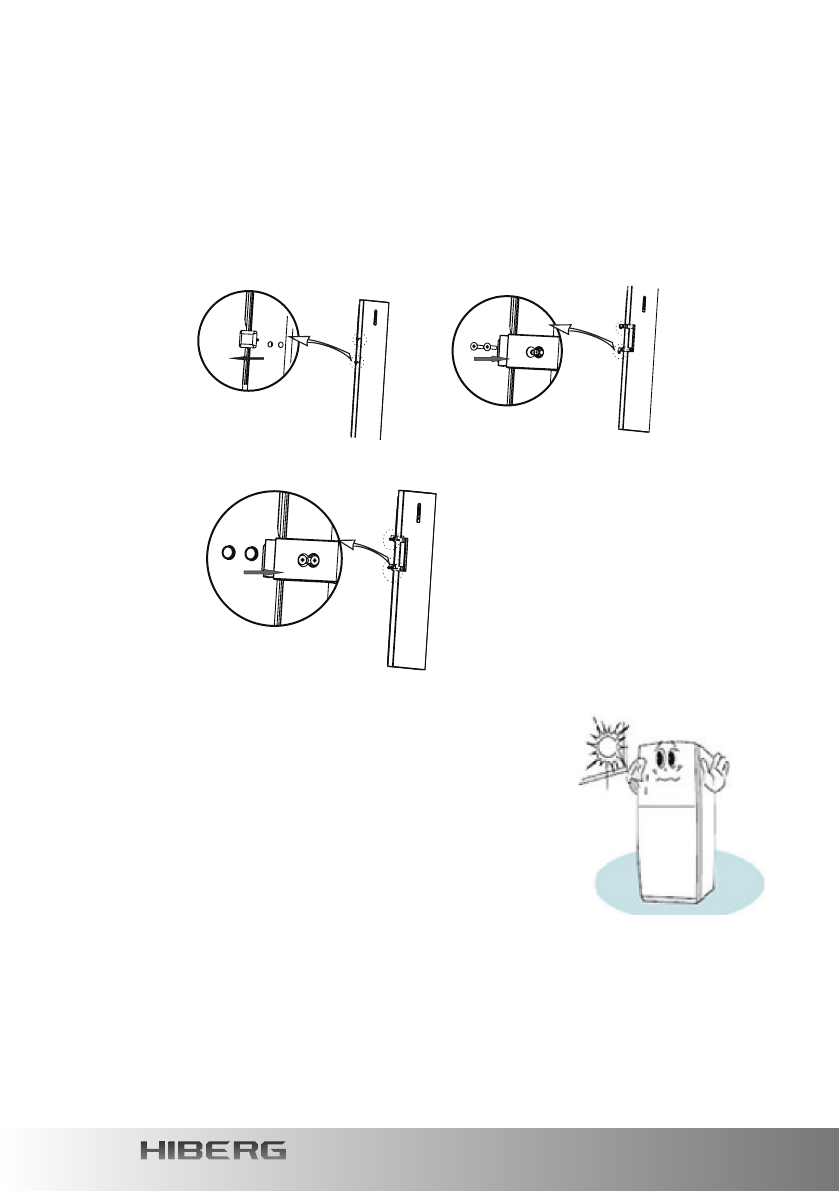 HIBERG