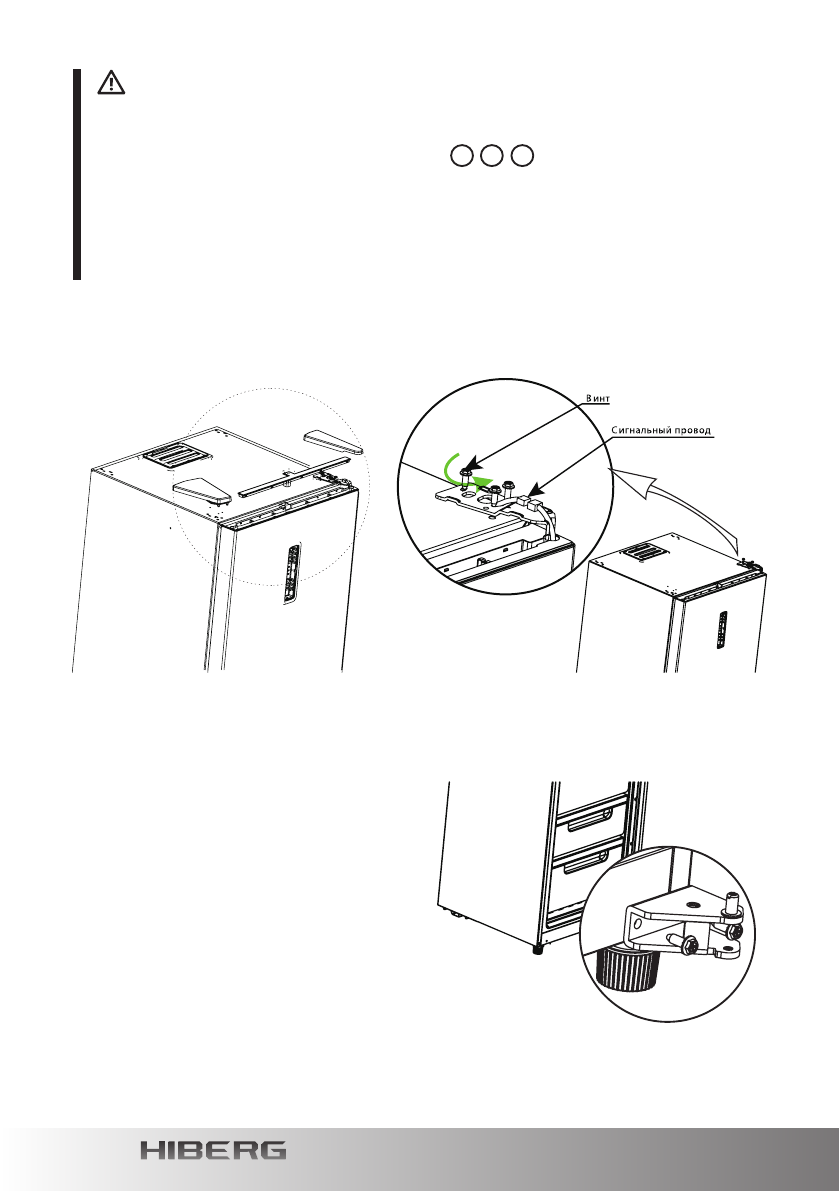 Винт

Сигнальный провод

HIBERG