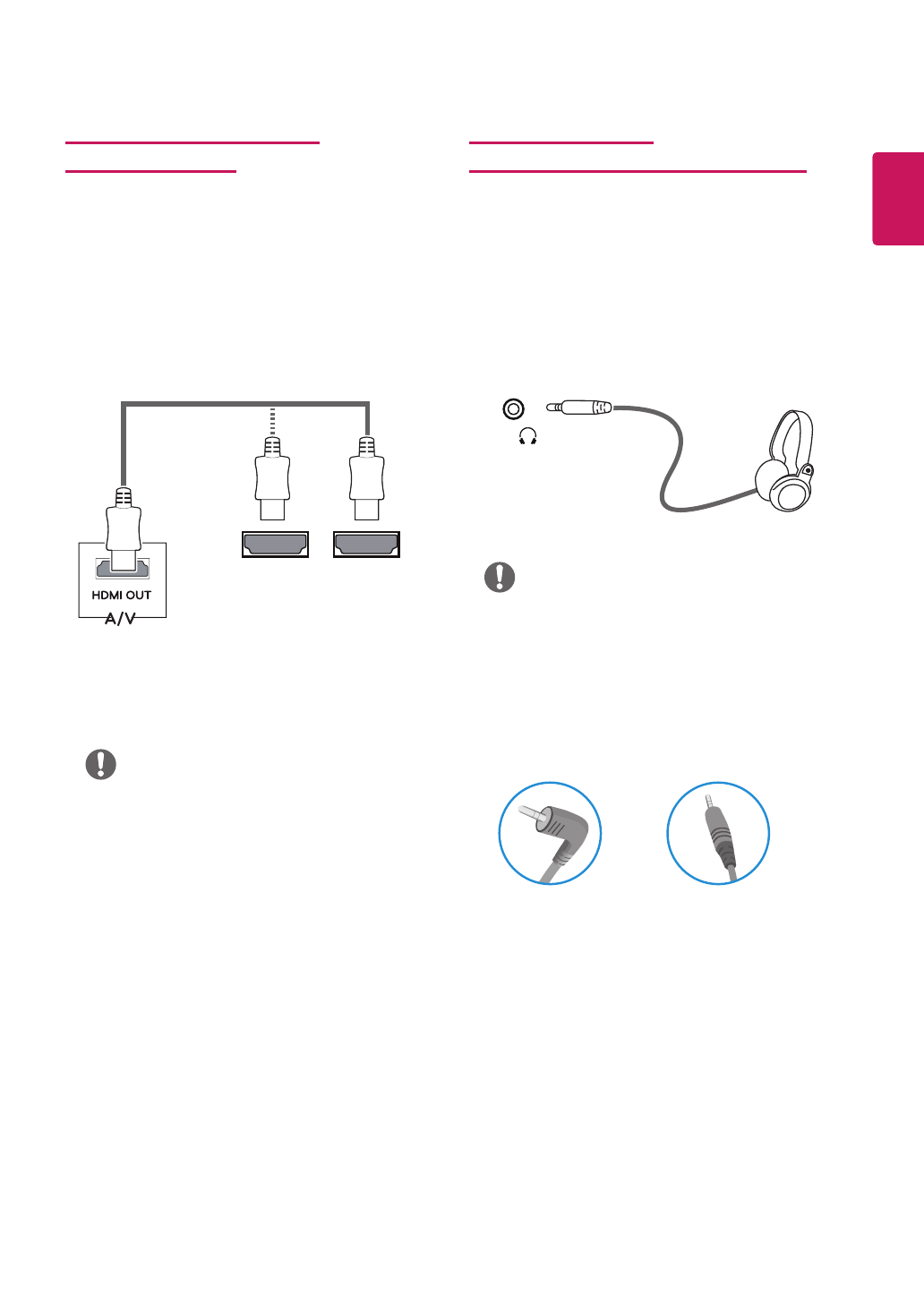 HDMI OUT

A/V