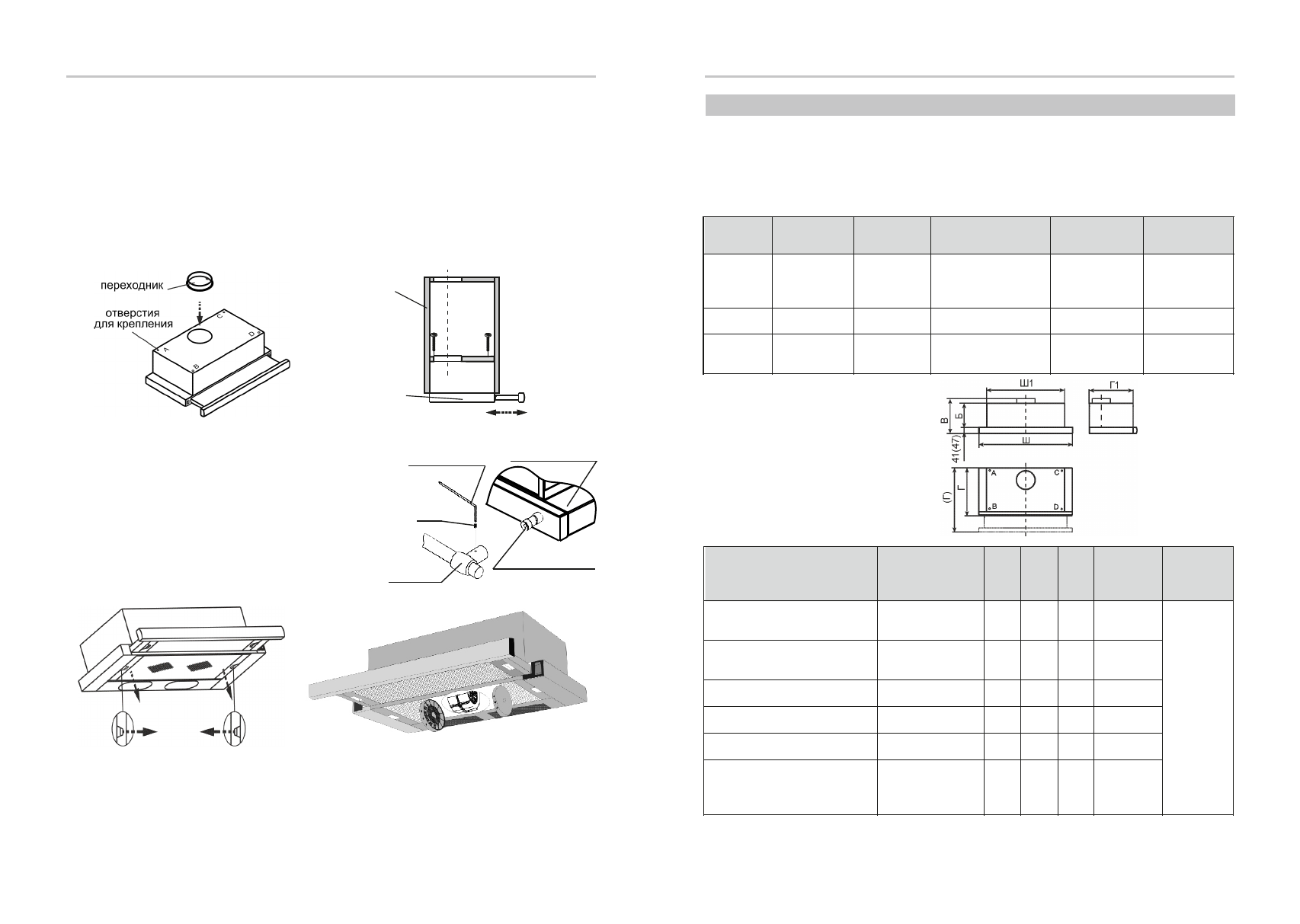 переходник

отверстия для крепления

A B C D

Ш1

Г1

В

Б

Ш

41(47)

(Г)

Г

A C B D