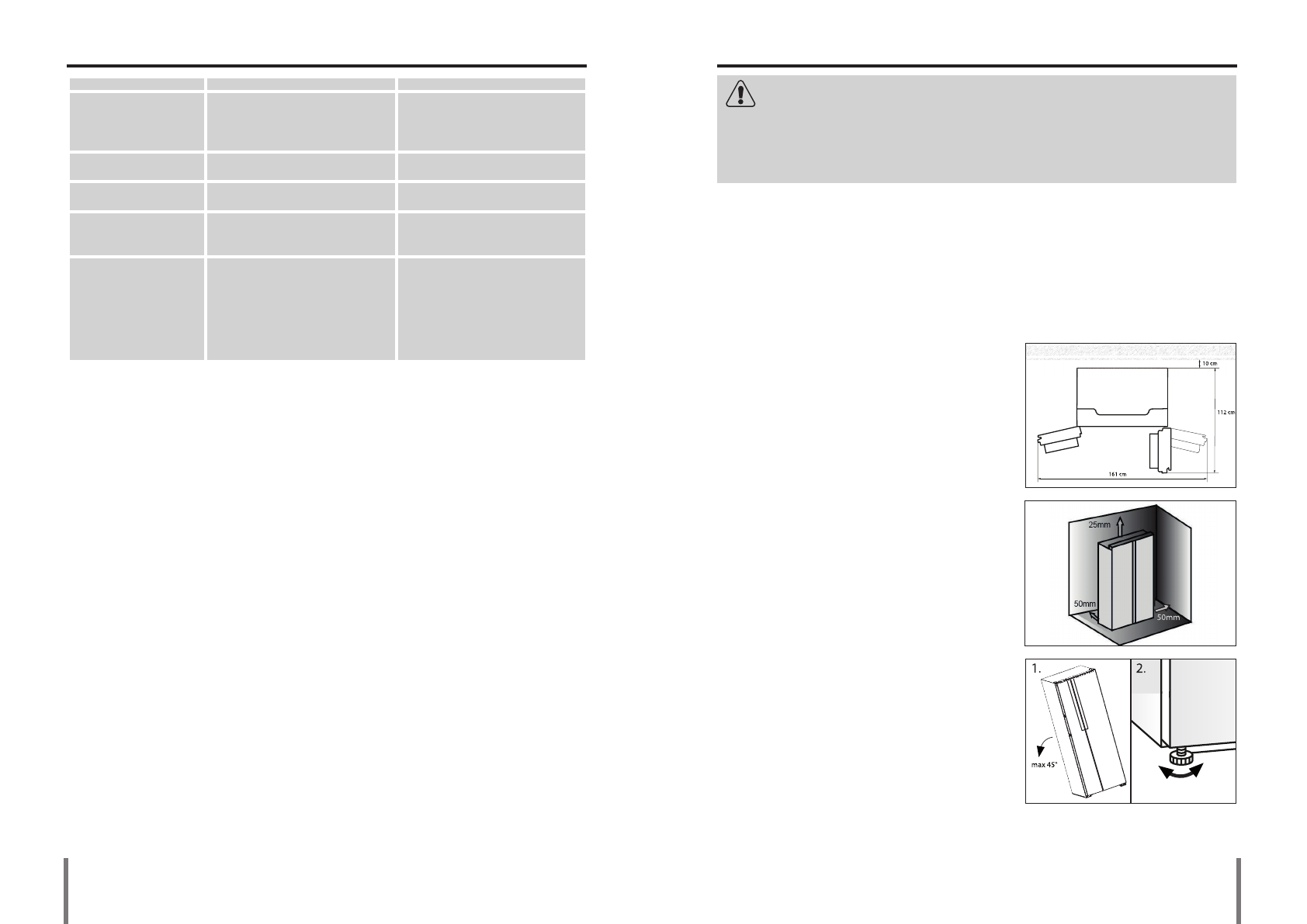 10 cm

112 cm

161 cm

25mm

50mm

50mm

1.

max 45°

2.