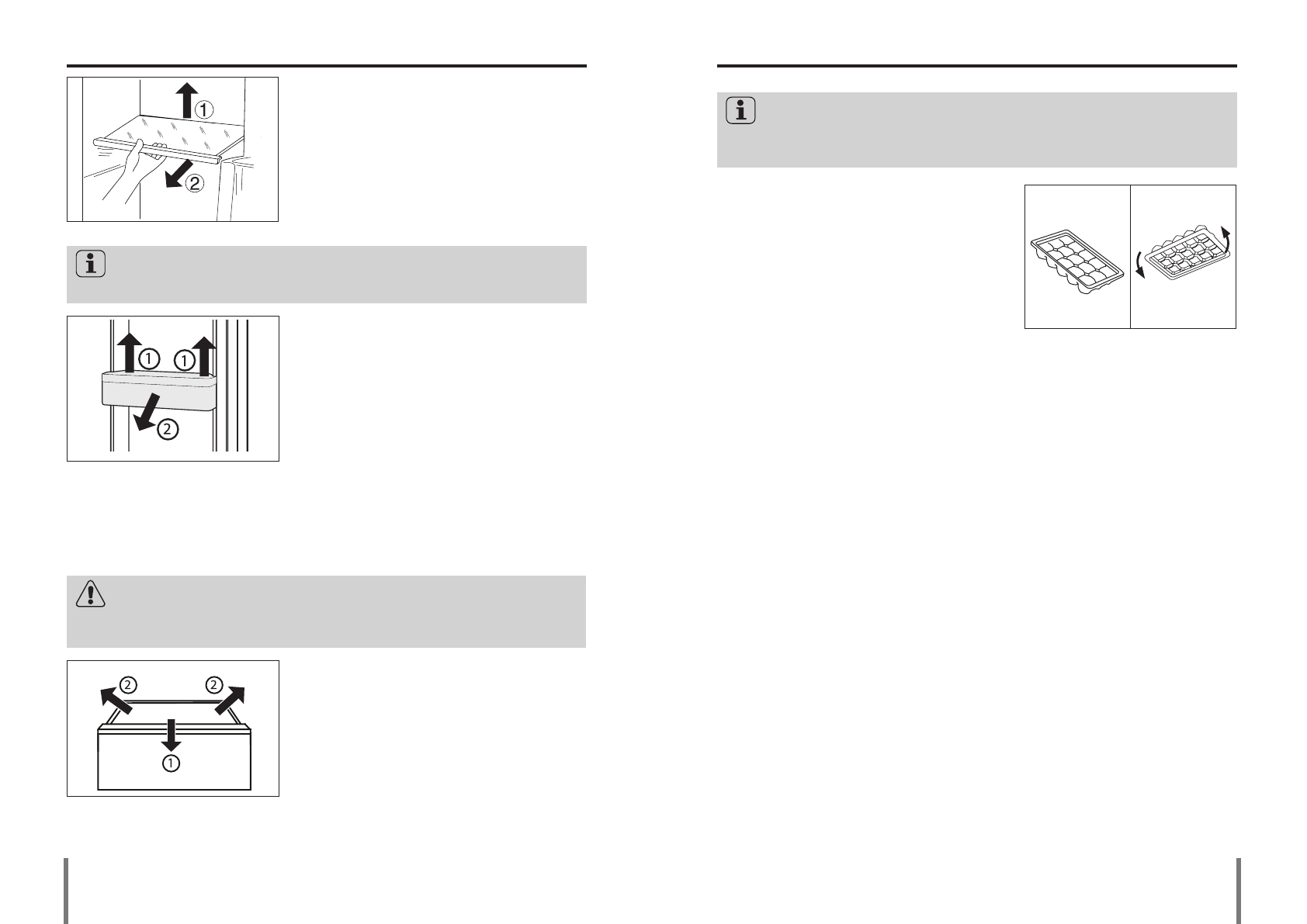 1
2

1
1
2

2
2
1