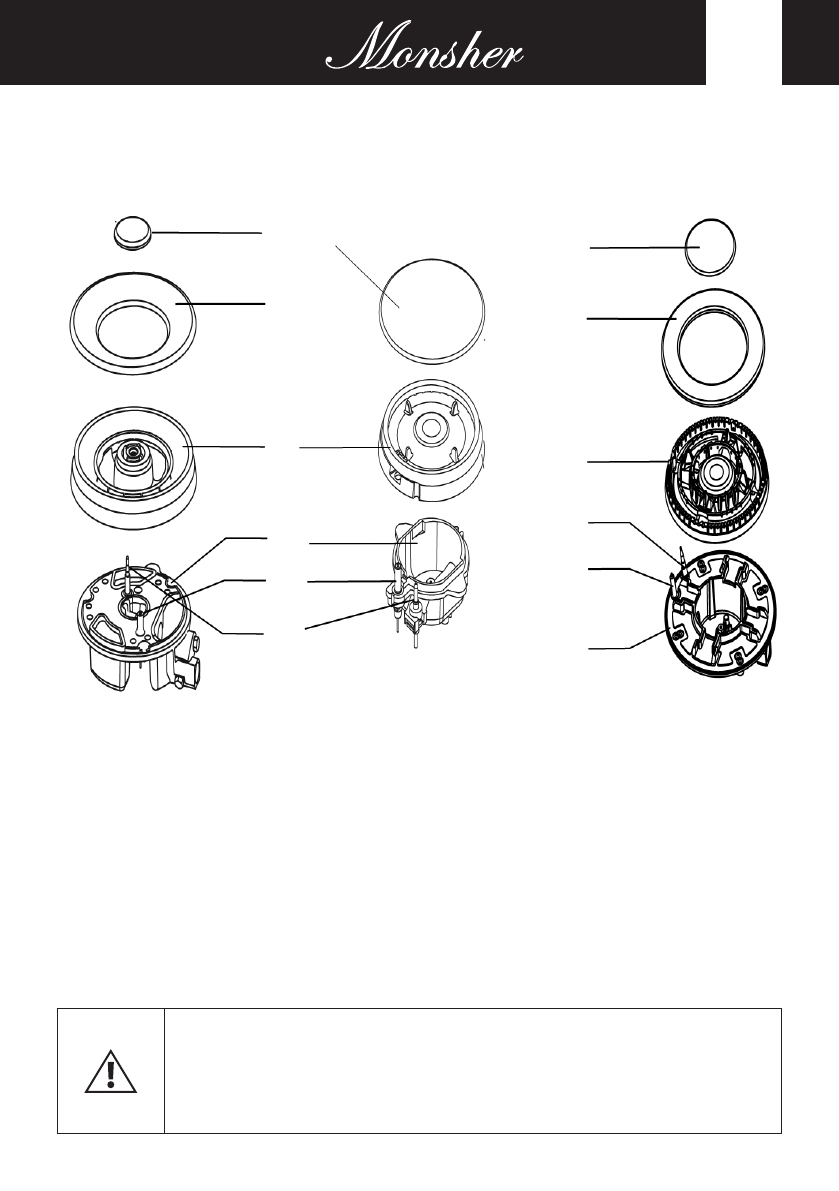 Monsher