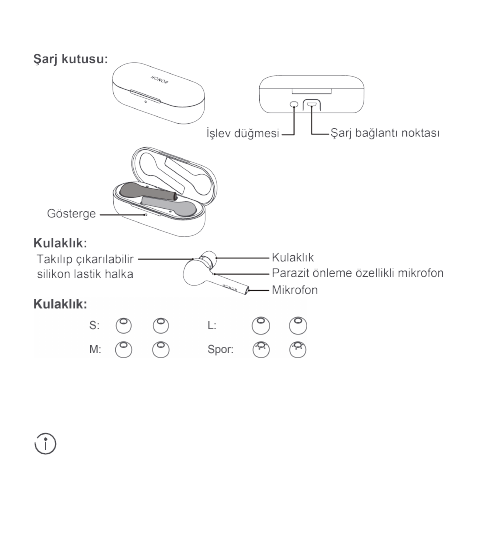 Şarj kutusu:

HONOR

İşlev düğmesi

Şarj bağlantı noktası

Gösterge

Kulaklık:

Takılıp çıkarılabilir silikon lastik halka

Kulaklık

Parazit önleme özellikli mikrofon

Mikrofon

Kulaklık:

S:

L:

M:

Spor: