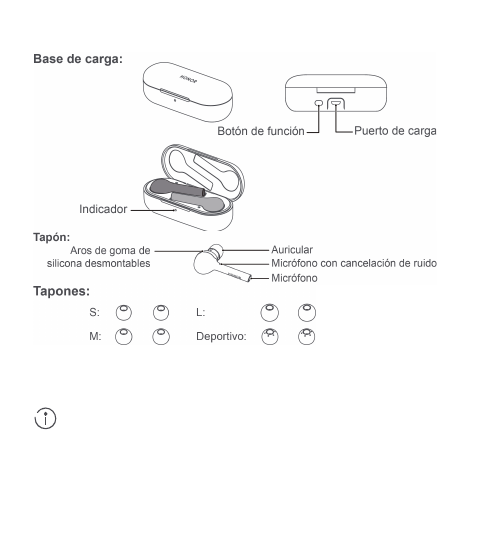 Base de carga:

HONOR

Botón de función

Puerto de carga

Indicador

Tapón:

Aros de goma de silicona desmontables

Auricular

Micrófono con cancelación de ruido

Micrófono

Tapones:

S:

L:

M:

Deportivo: