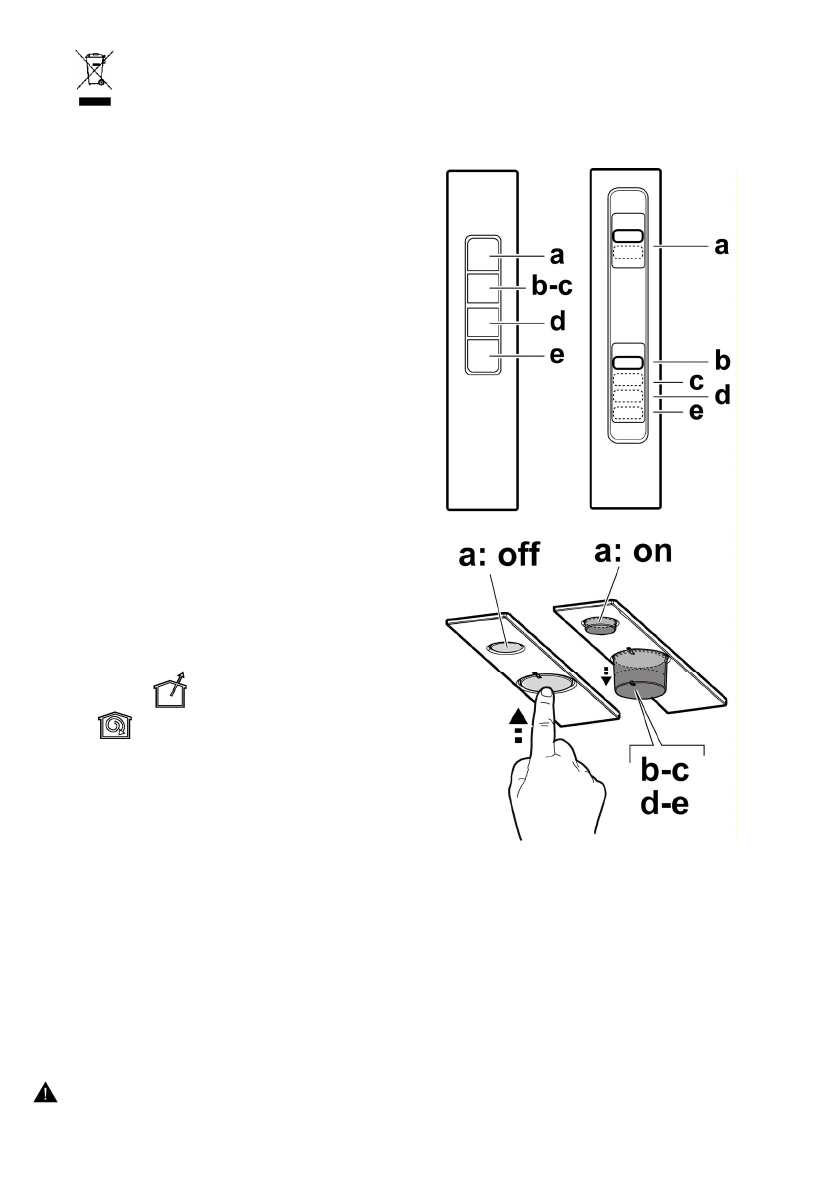 a
b-c
d
e

a
b
c
d
e

a: off
a: on

b-c
d-e