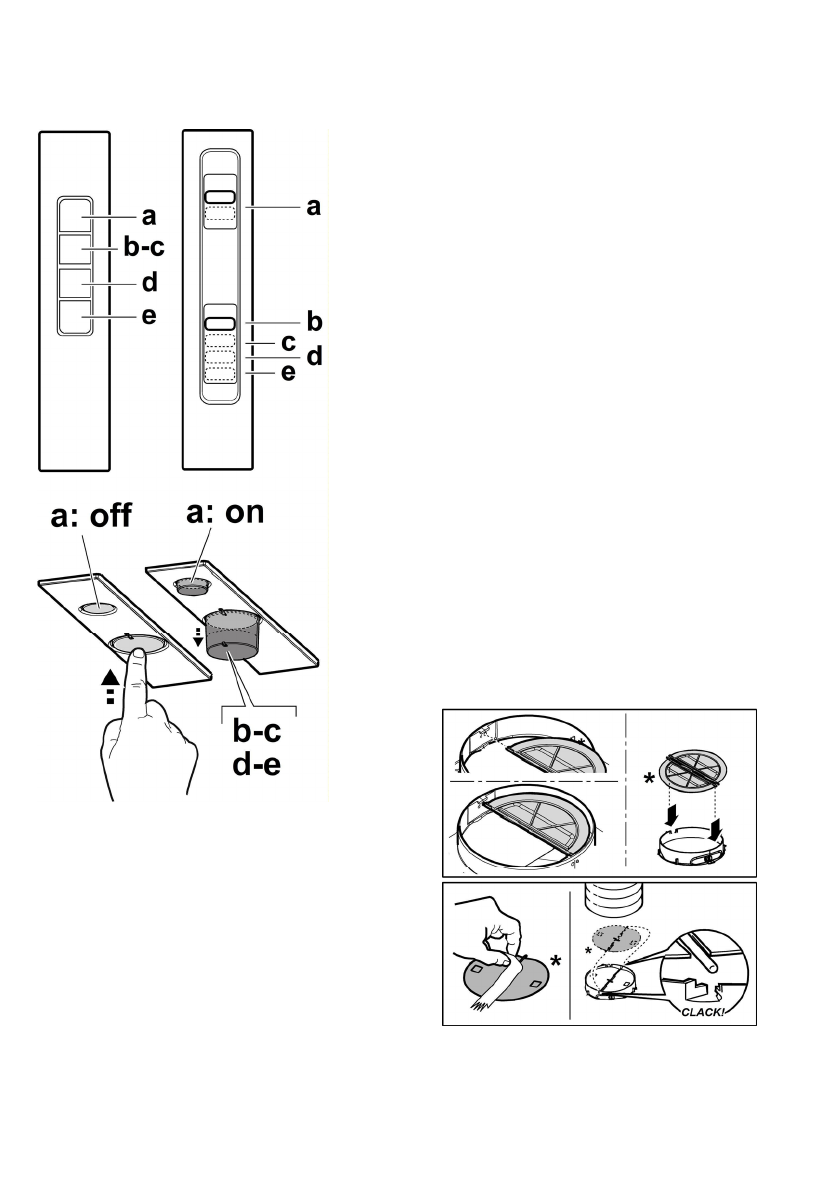 a
b-c
d
e

a
b
c
d
e

a: off
a: on

b-c
d-e

*

*

*

CLACK!