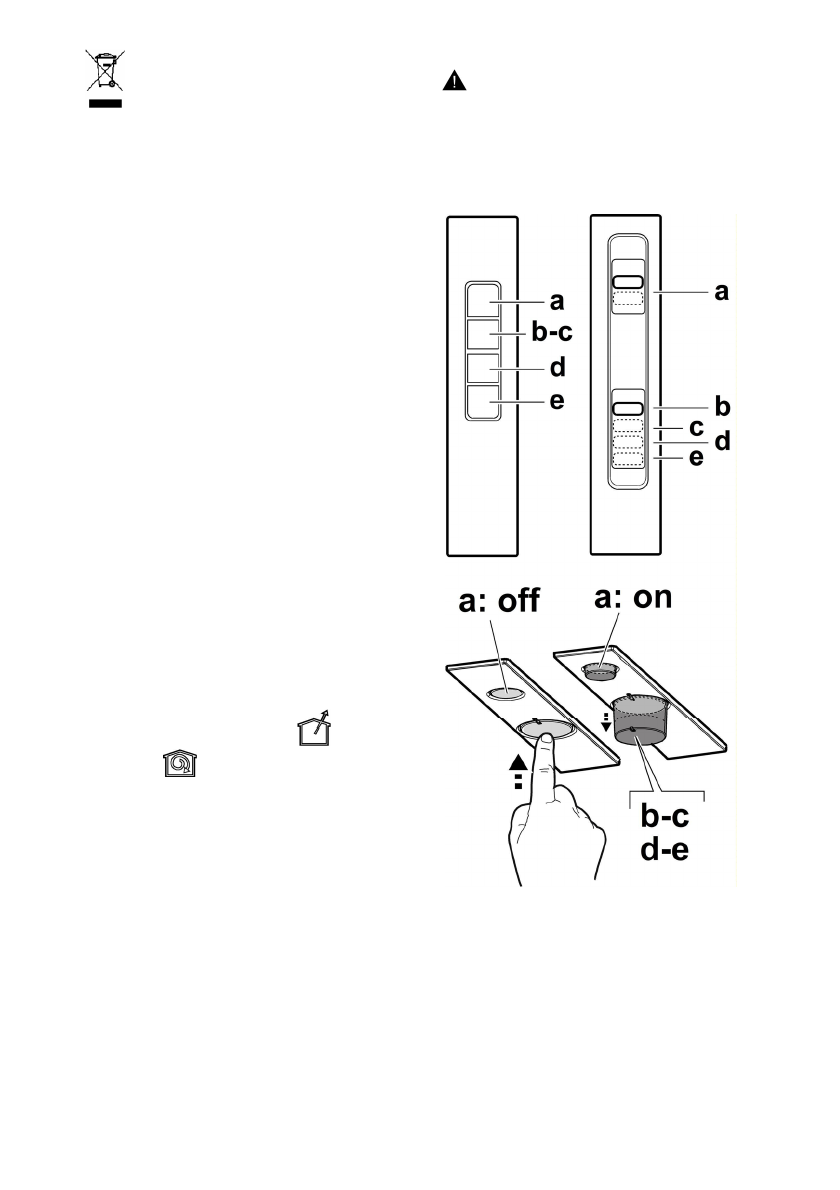 a
b-c
d
e

a
b
c
d
e

a: off
a: on

b-c
d-e