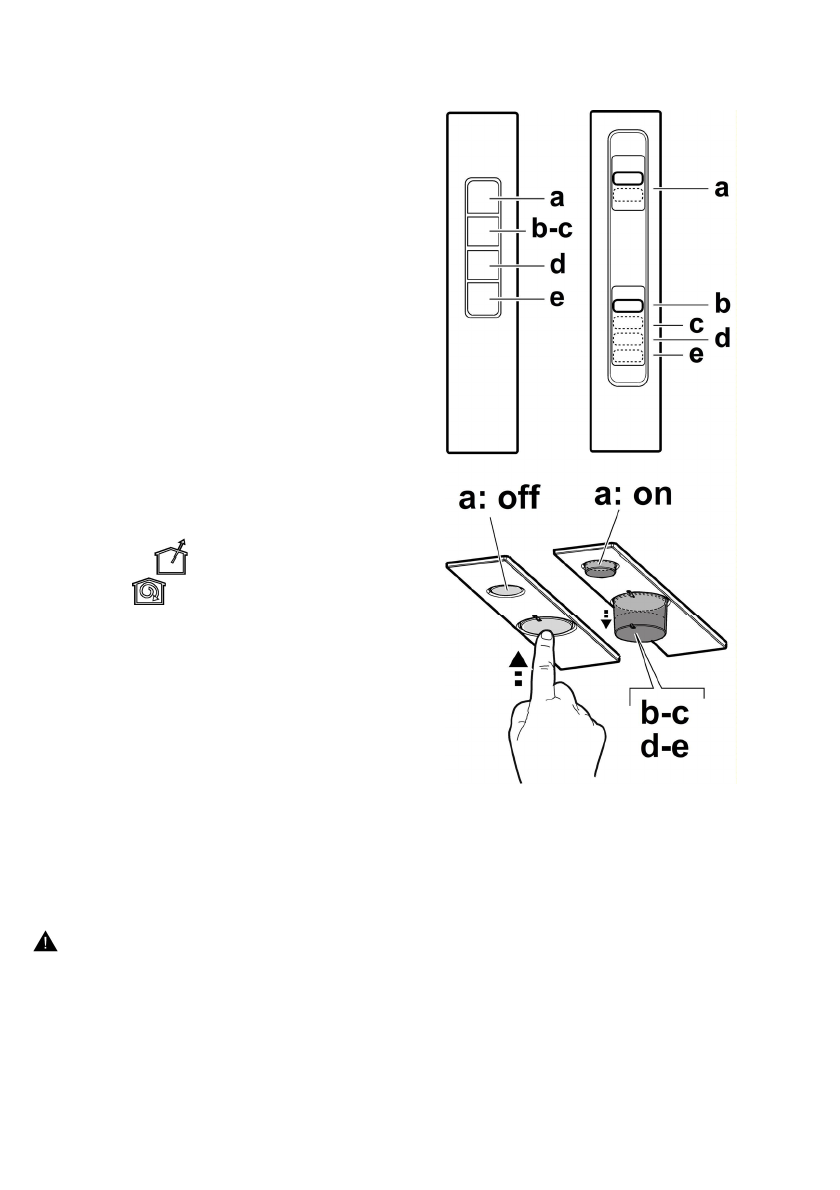 a
b-c
d
e

a
b
c
d
e

a: off
a: on

b-c
d-e