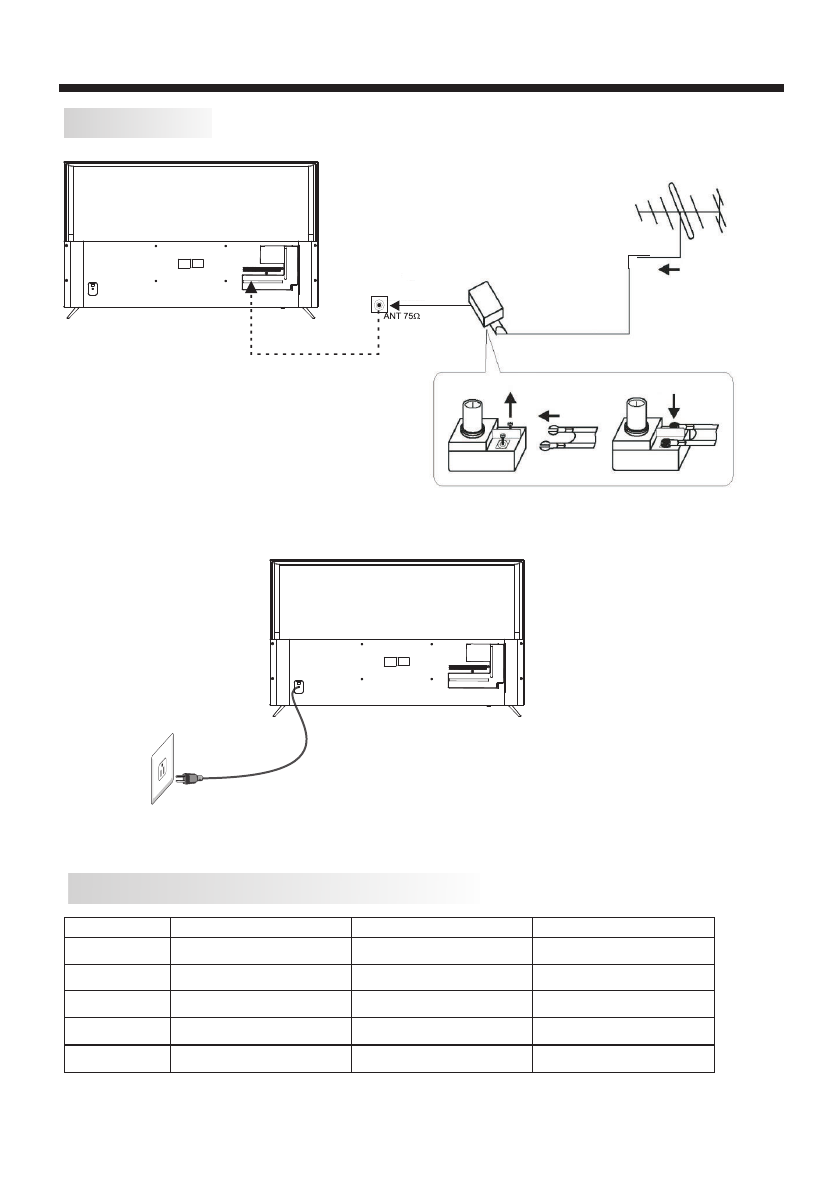 ANT 75Ω