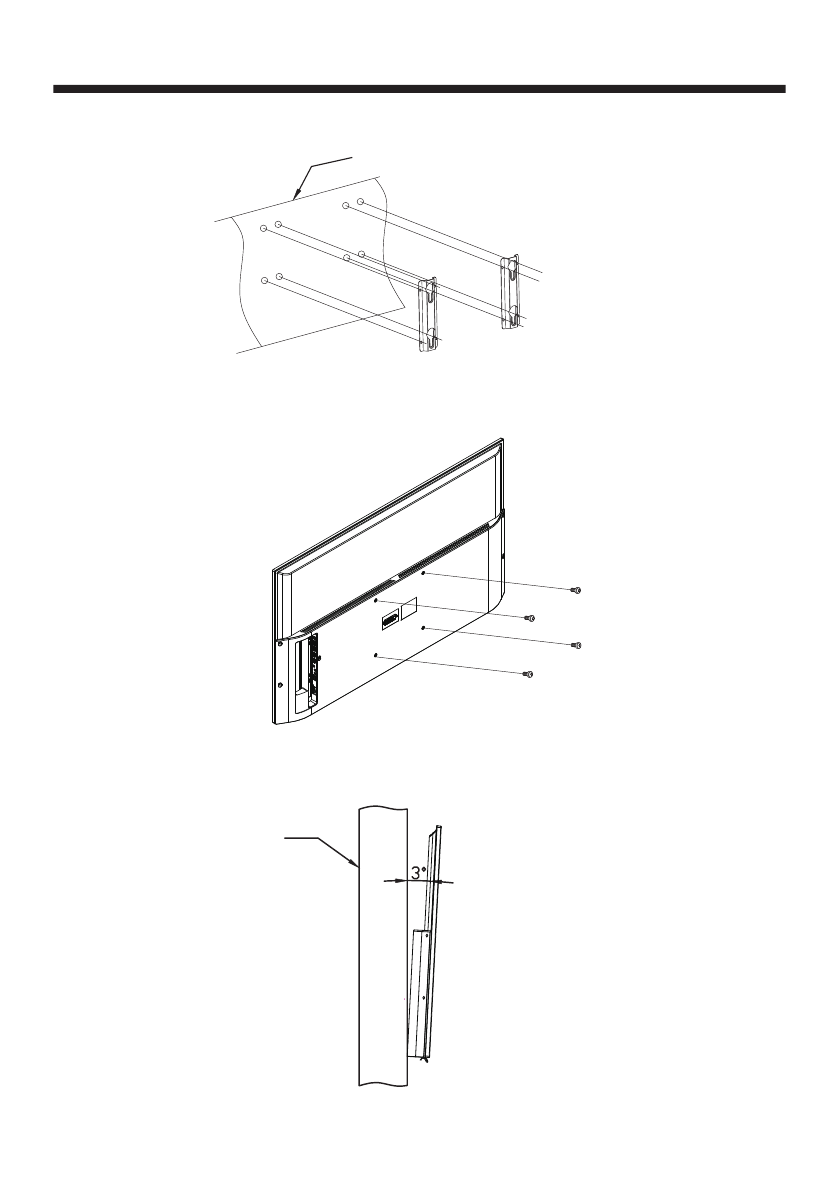 3°