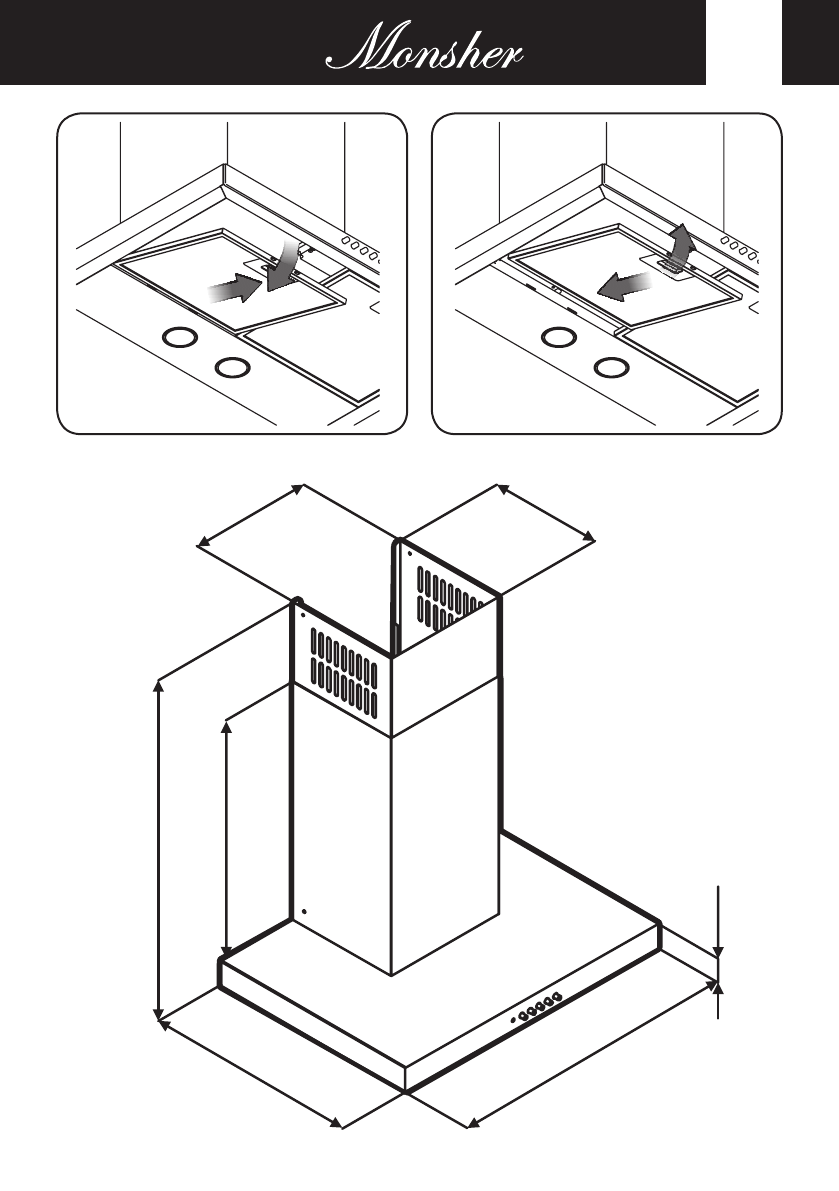 Monsher