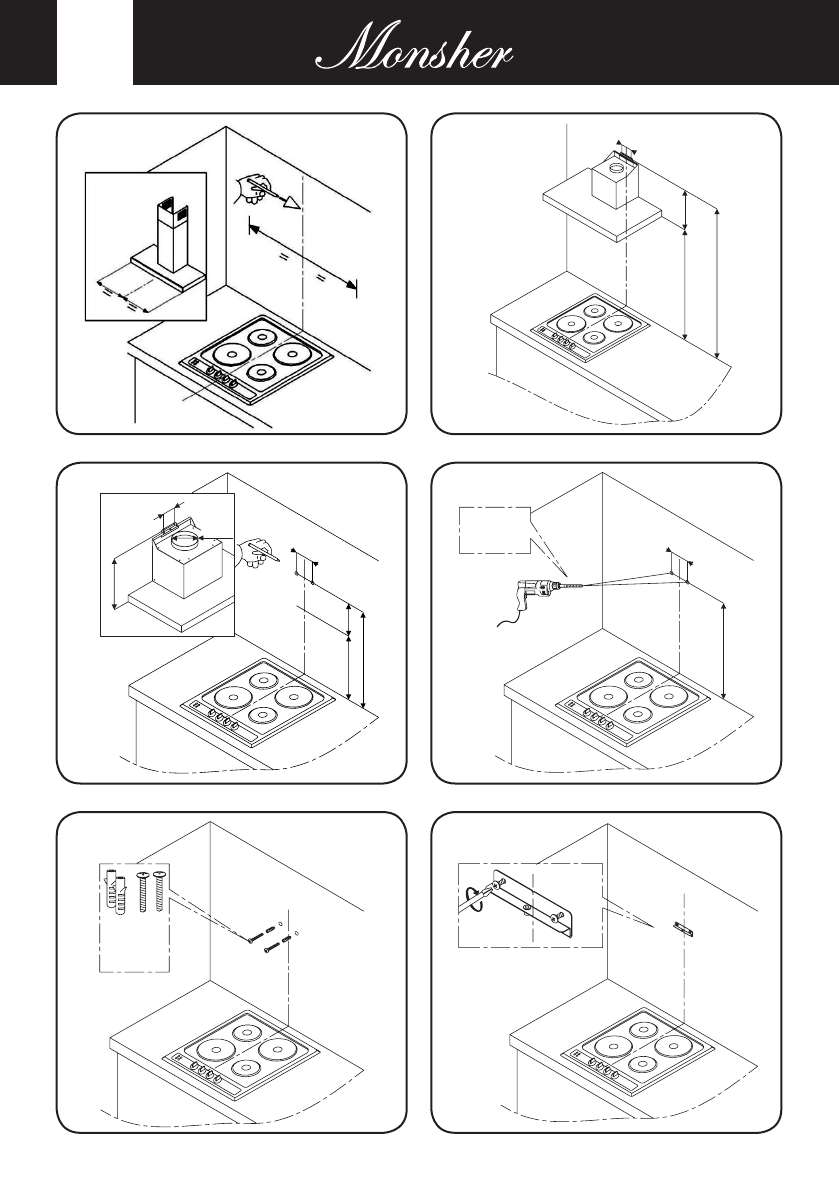 Monsher