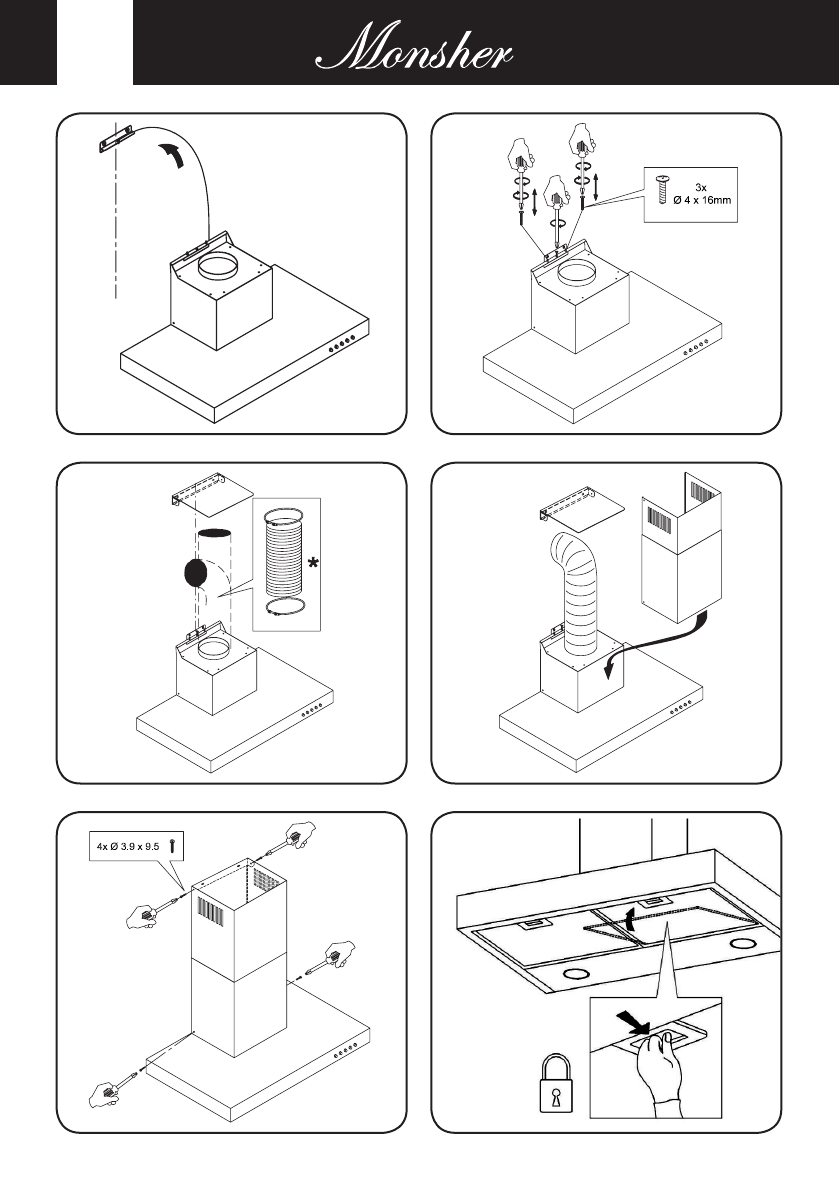 Monsher

3x
Ø 4 x 16mm

*

4x Ø 3.9 x 9.5