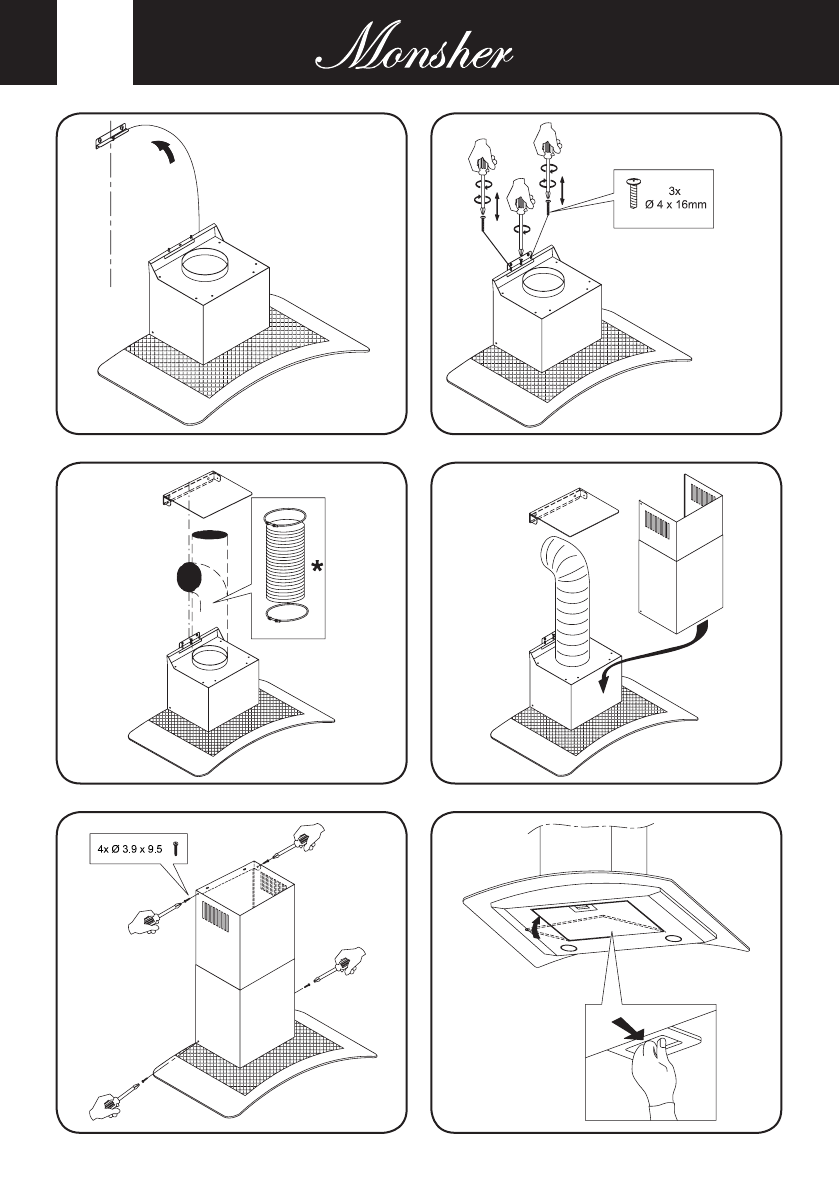 Monsher

3x
Ø 4 x 16mm

*

4x Ø 3.9 x 9.5