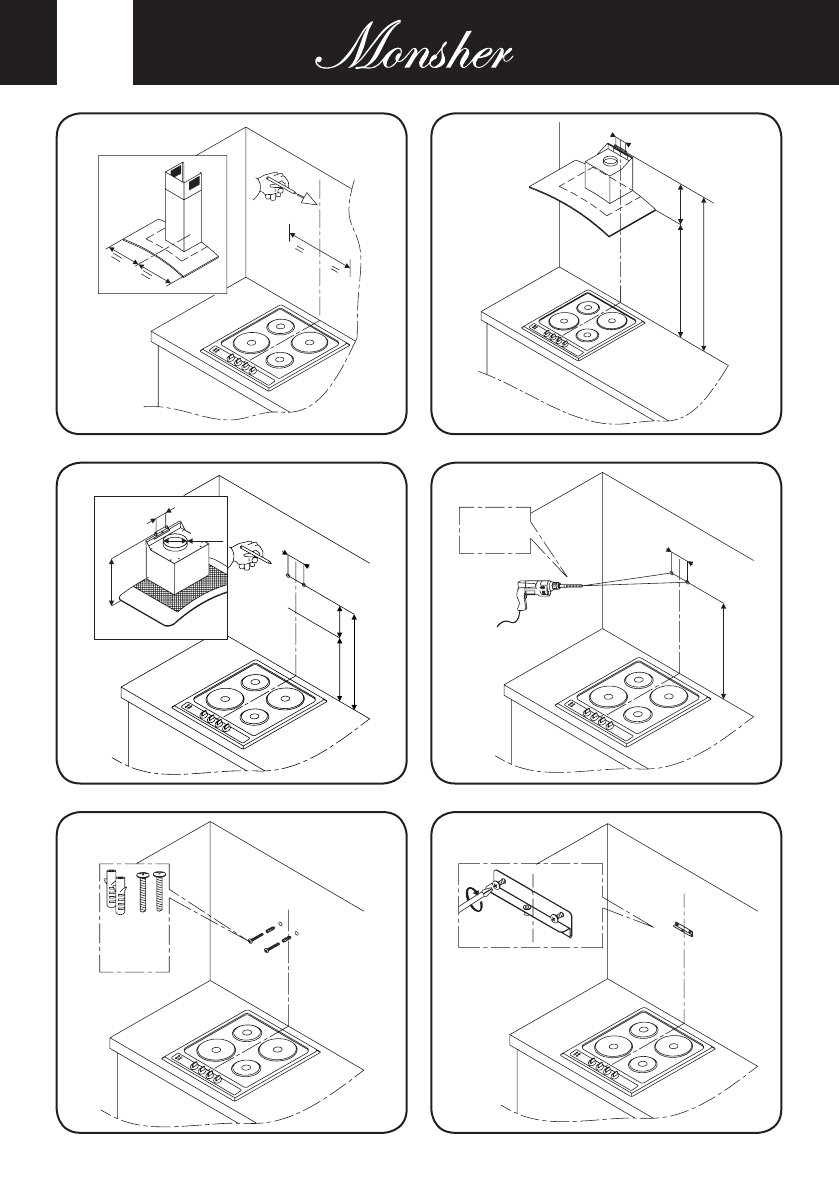 Monsher