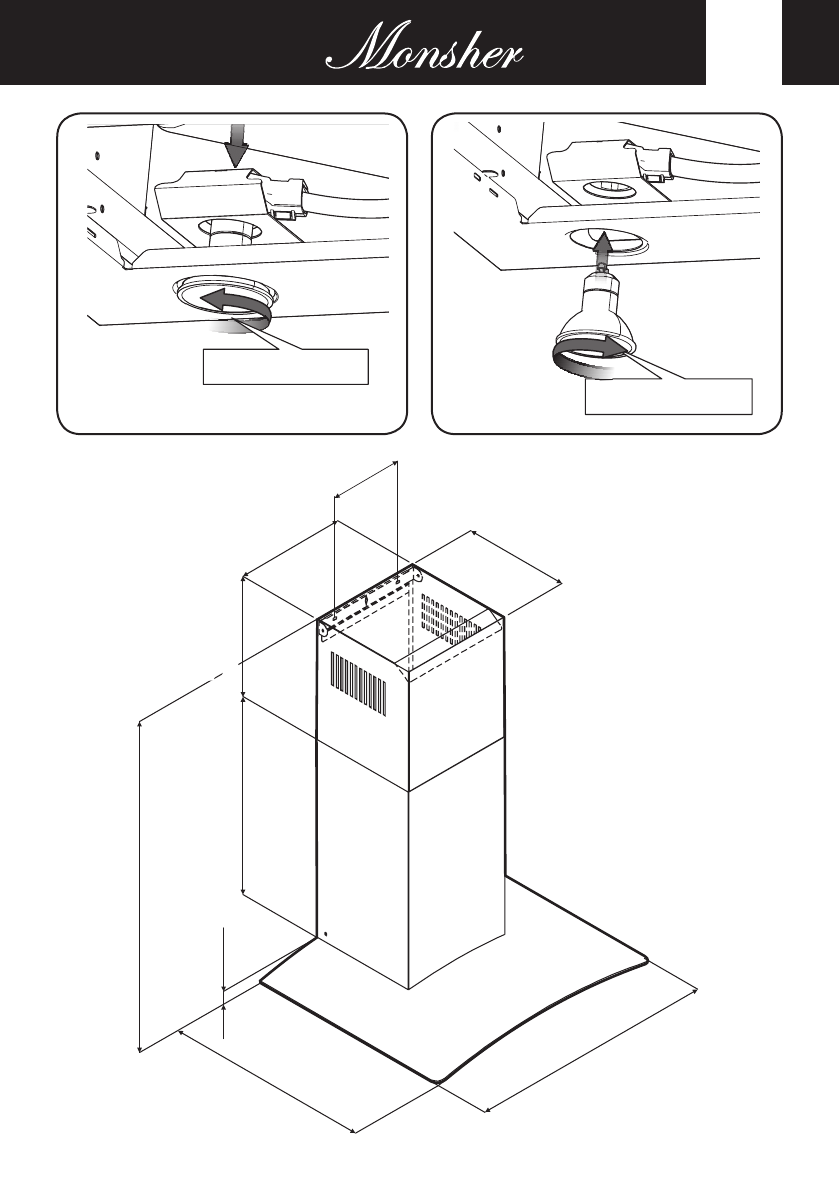 Monsher