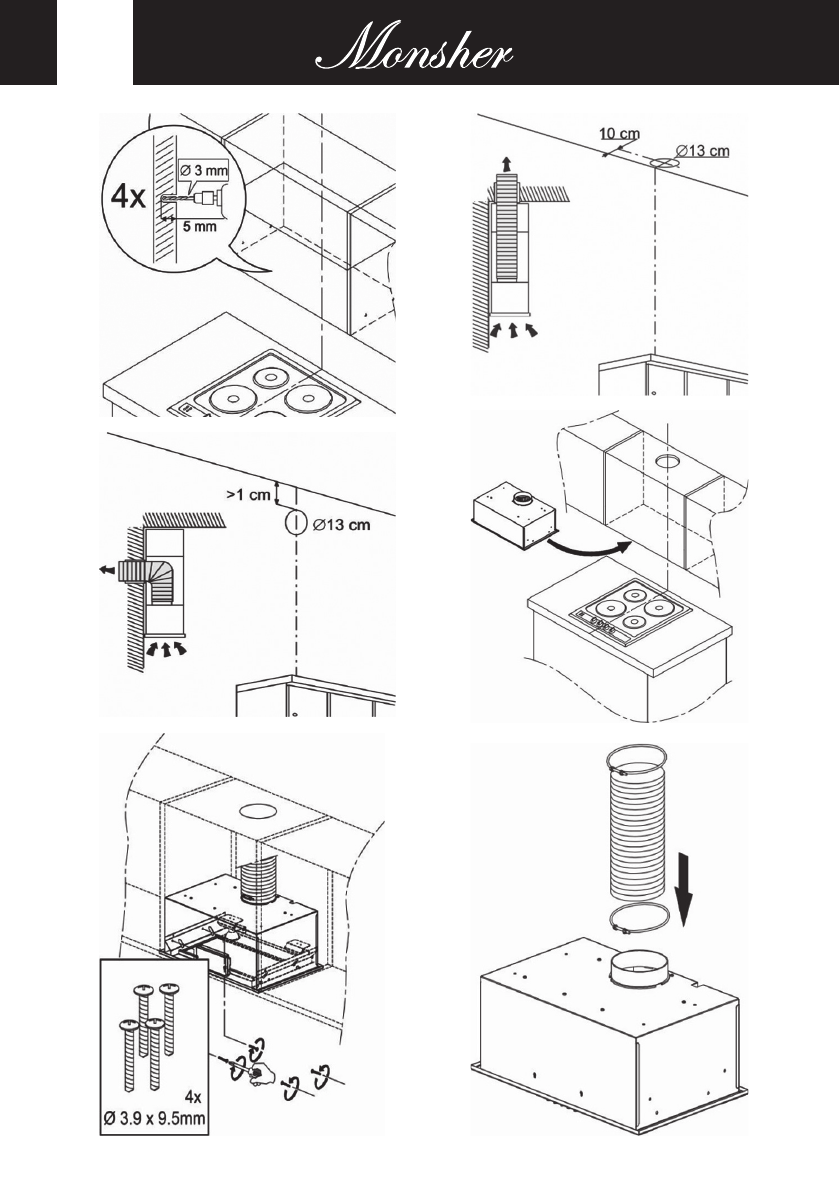 Monsher

4x
Ø 3 mm
5 mm

10 cm
Ø13 cm

>1 cm
Ø13 cm

4x
Ø 3.9 x 9.5mm