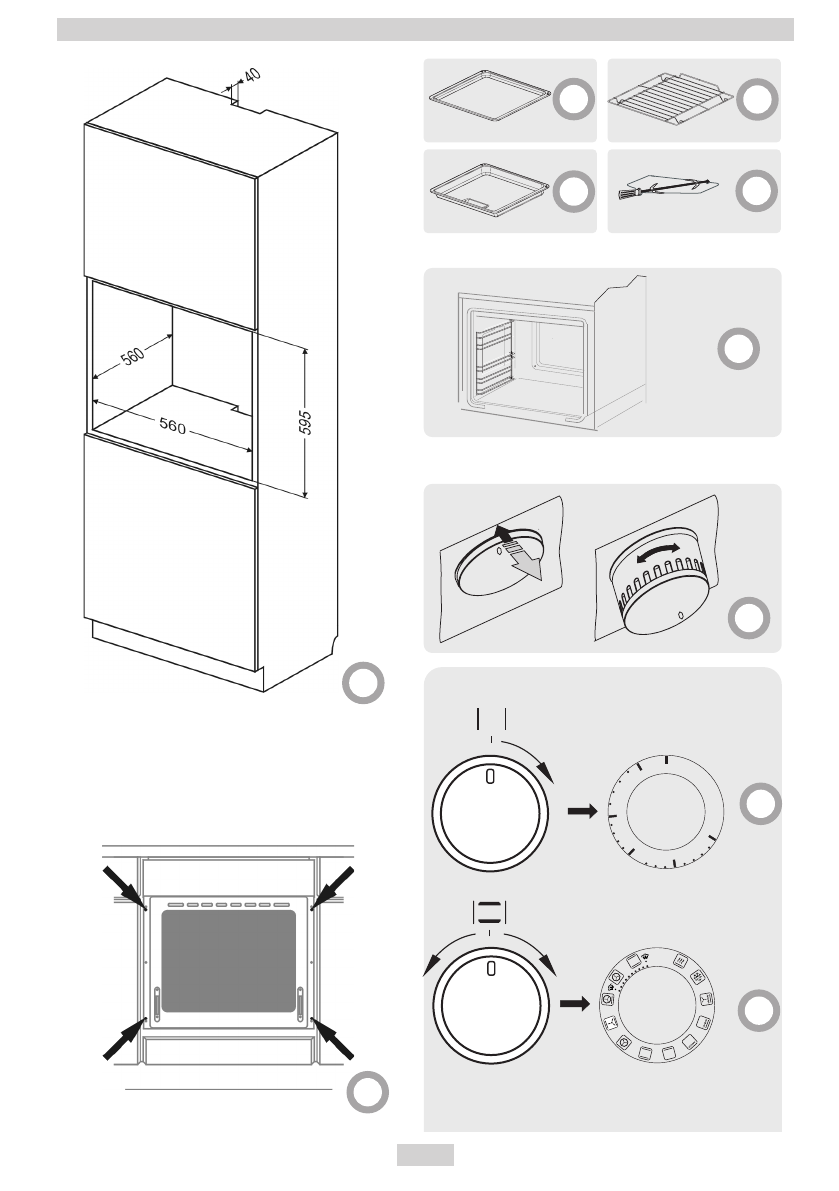 40

560

560

595

0

0