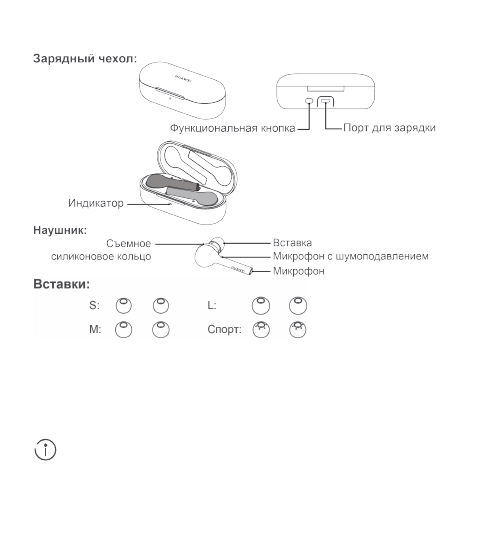 Зарядный чехол:

Функциональная кнопка

Порт для зарядки

Индикатор

Наушник:

Съемное силиконовое кольцо

Вставка

Микрофон с шумоподавлением

Микрофон

Вставки:

S:

L:

M:

Спорт: