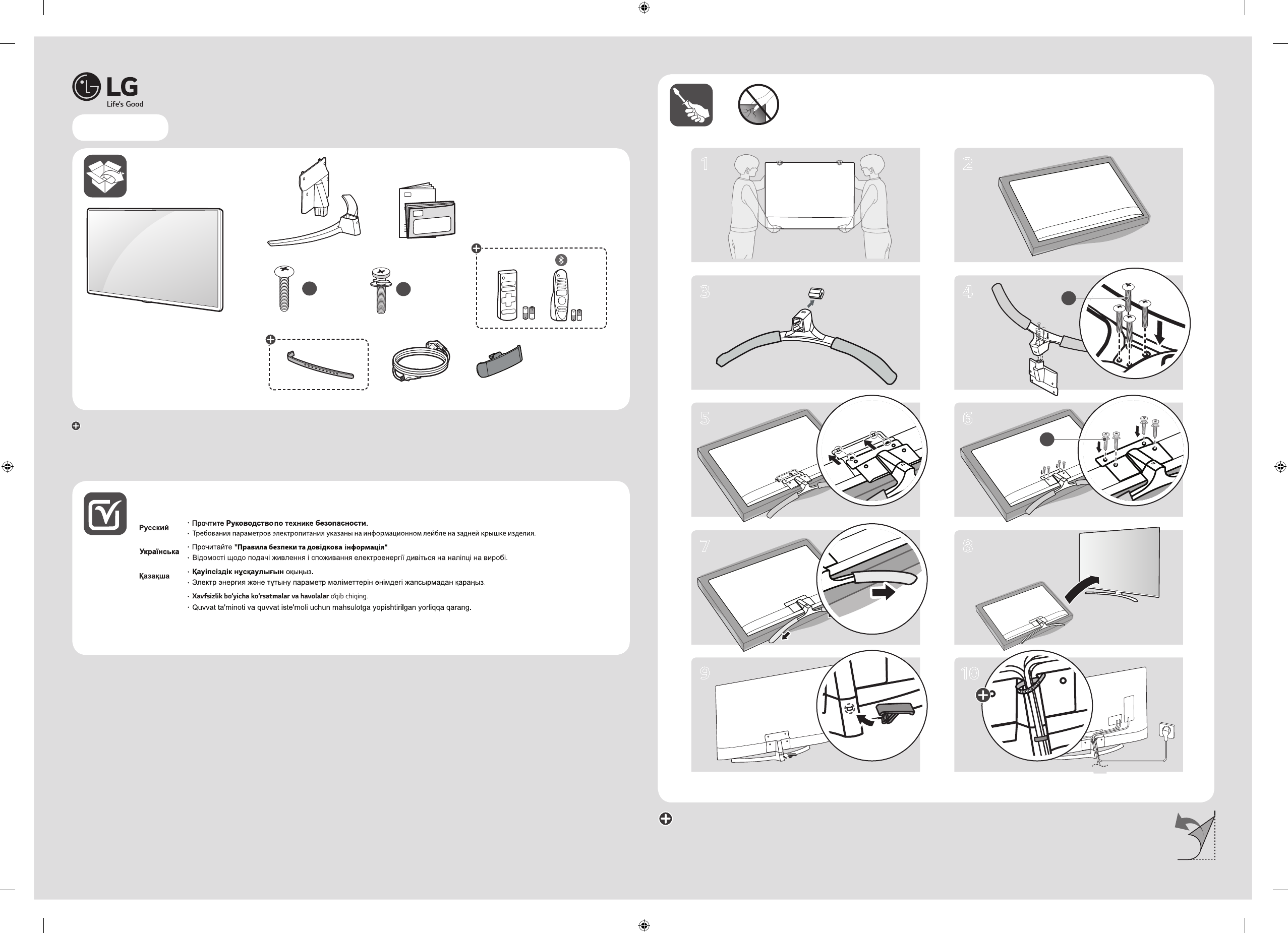 LG
Life's Good

Русский
· Прочтите Руководство по технике безопасности.
· Требования параметров электропитания указаны на информационном лейбле на задней крышке изделия.

Українська
· Прочитайте "Правила безпеки та довідкова інформація".
· Відомості щодо подачі живлення і споживання електроенергії дивіться на наліпці на виробі.

Қазақша
· Қауіпсіздік нұсқаулығын оқыңыз.
· Электр энергия және тұтыну параметр мәліметтерін өнімдегі жапсырмадан қараңыз.

· Xavfsizlik bo'yicha ko'rsatmalar va havolalar o'qib chiqing.
· Quvvat ta'minoti va quvvat iste'moli uchun mahsulotga yopishtirilgan yorliqqa qarang.

1
2
3
4
5
6
7
8
9
10