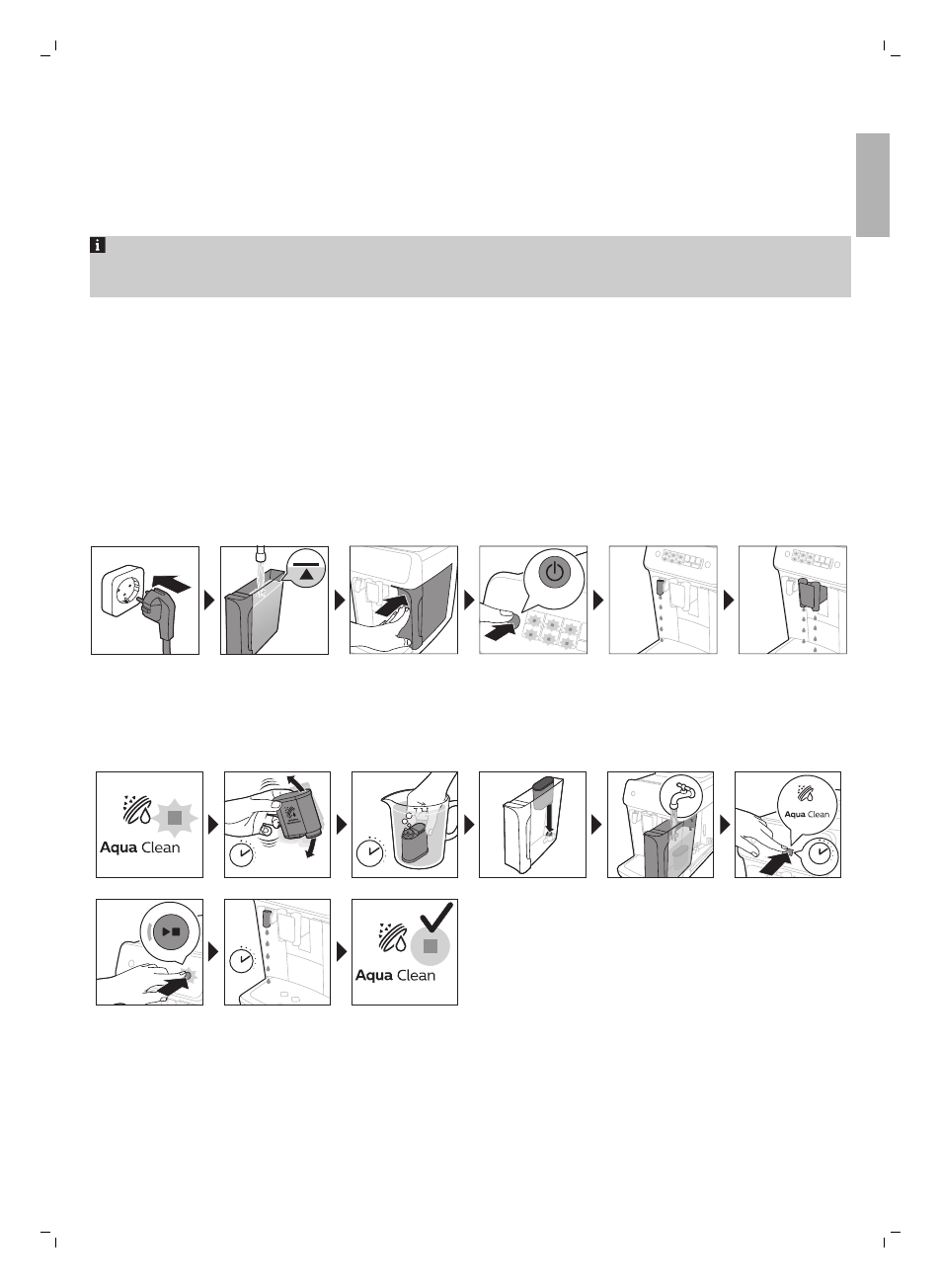 Aqua Clean

Aqua Clean

Aqua Clean