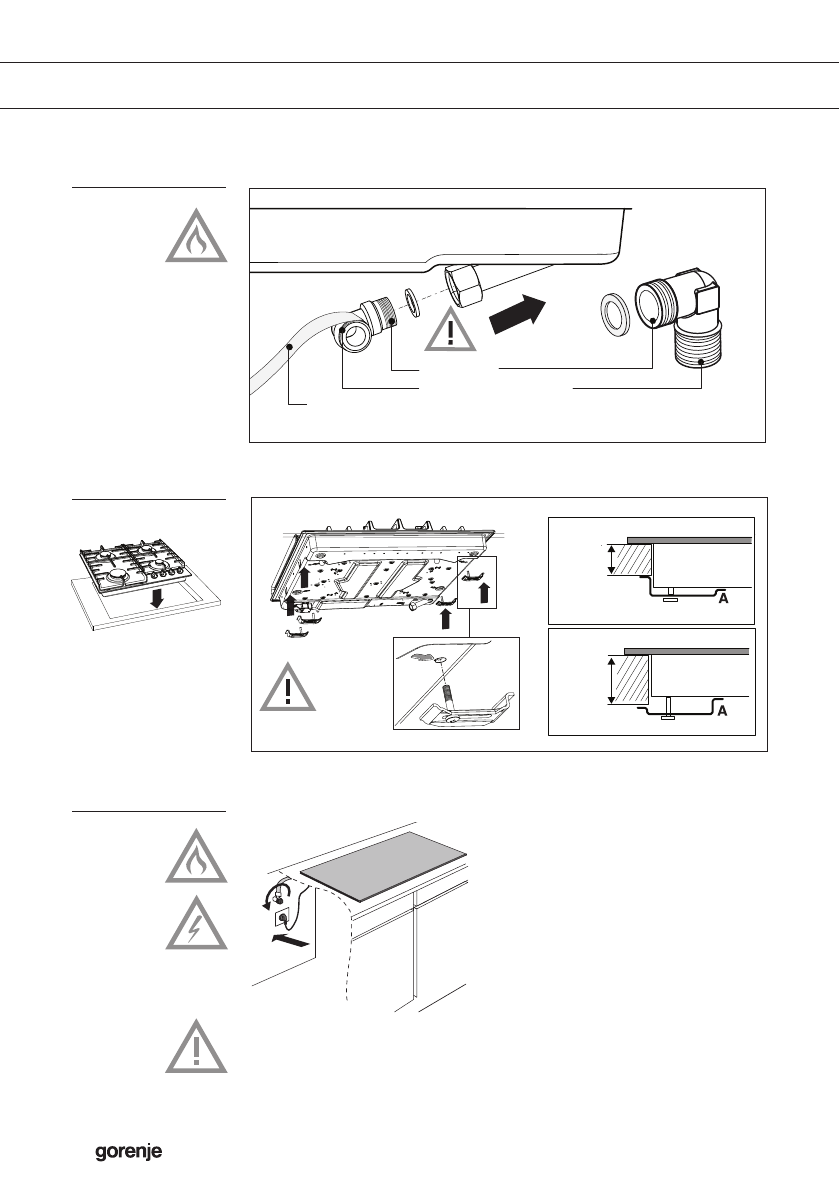 A

A

gorenje