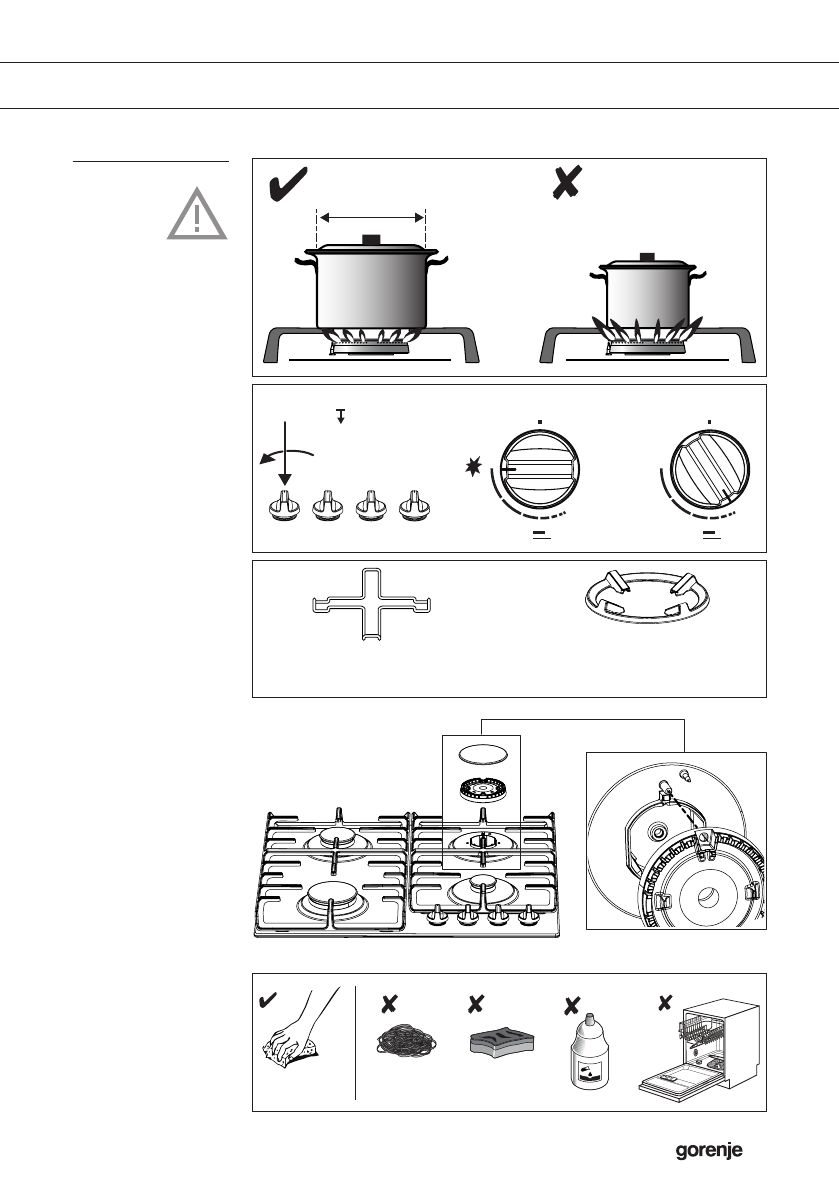 gorenje