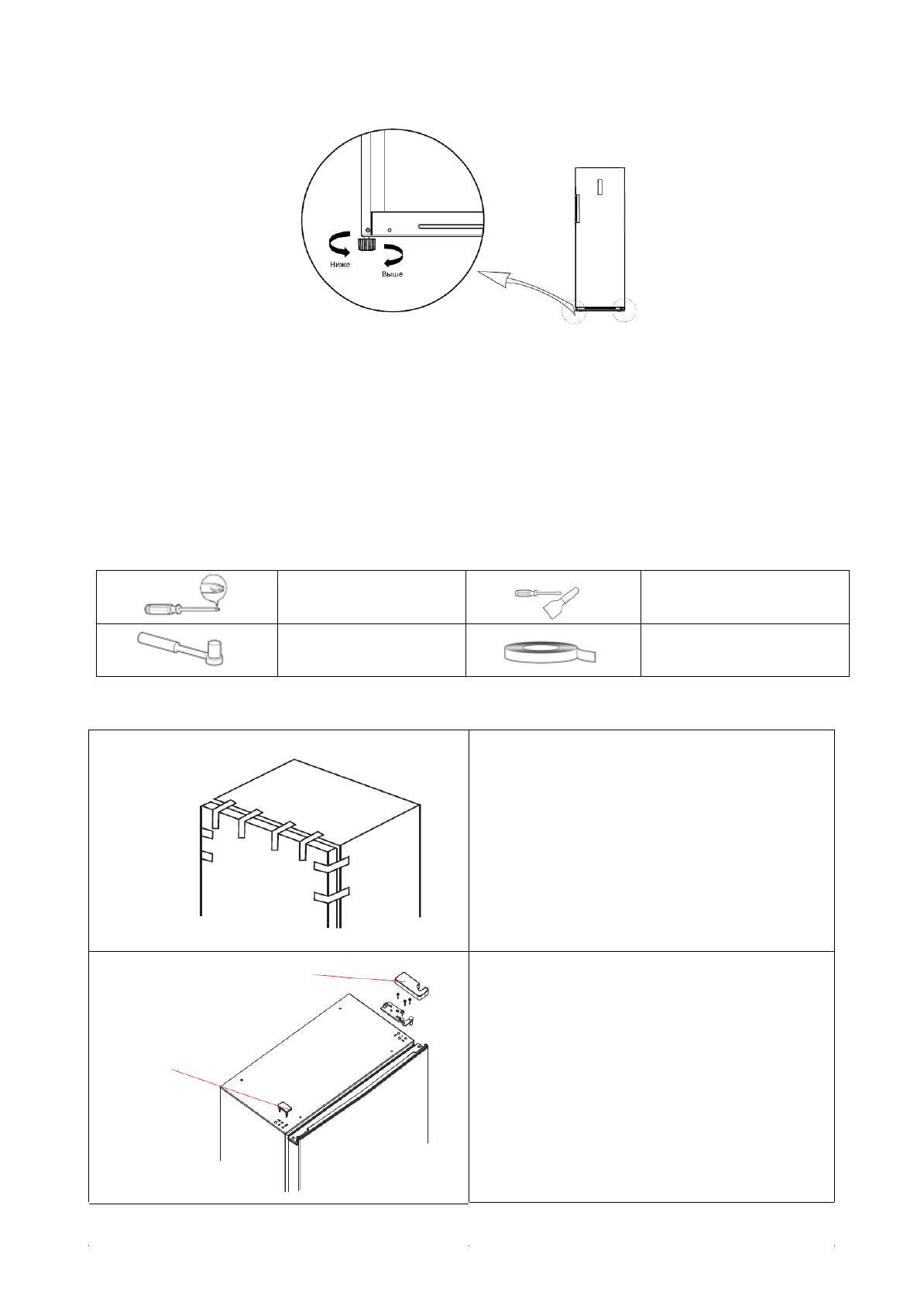 Ниже

Выше