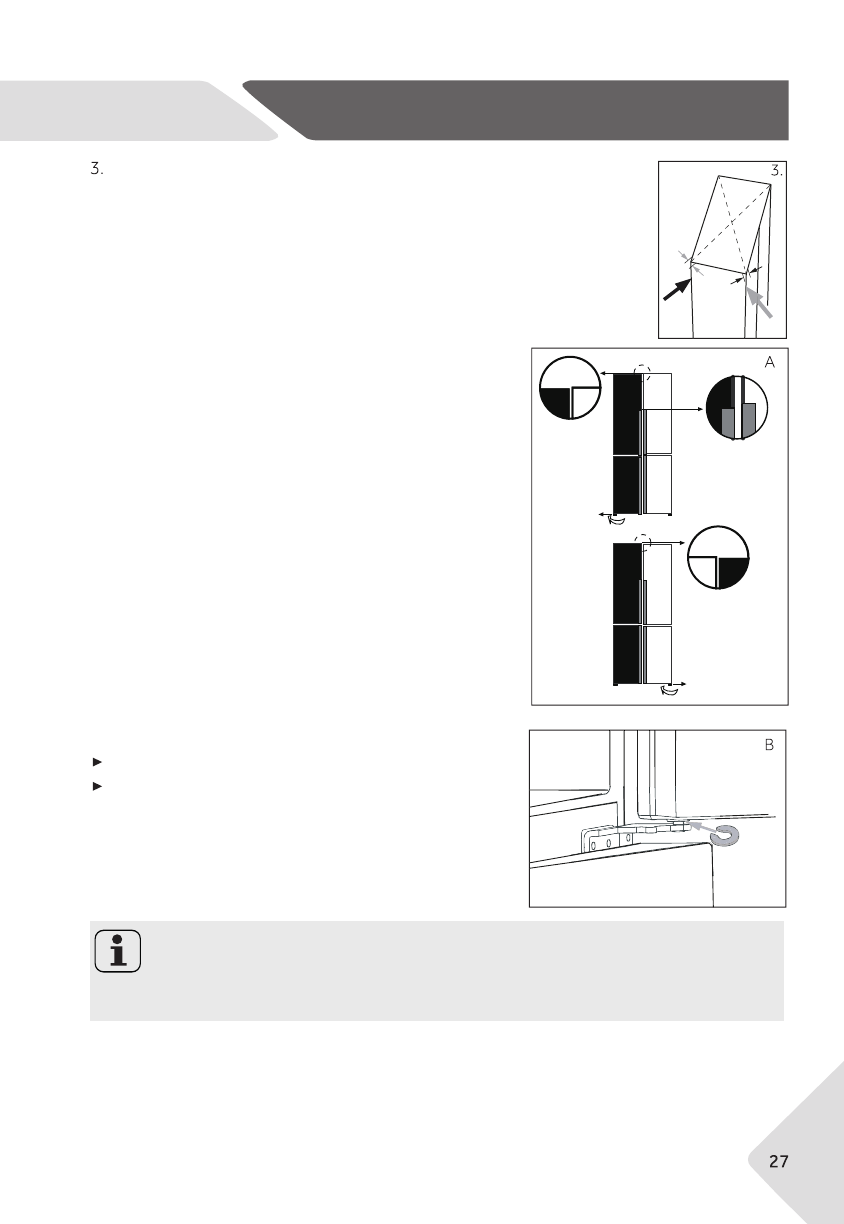 3.

3.

A

B

27