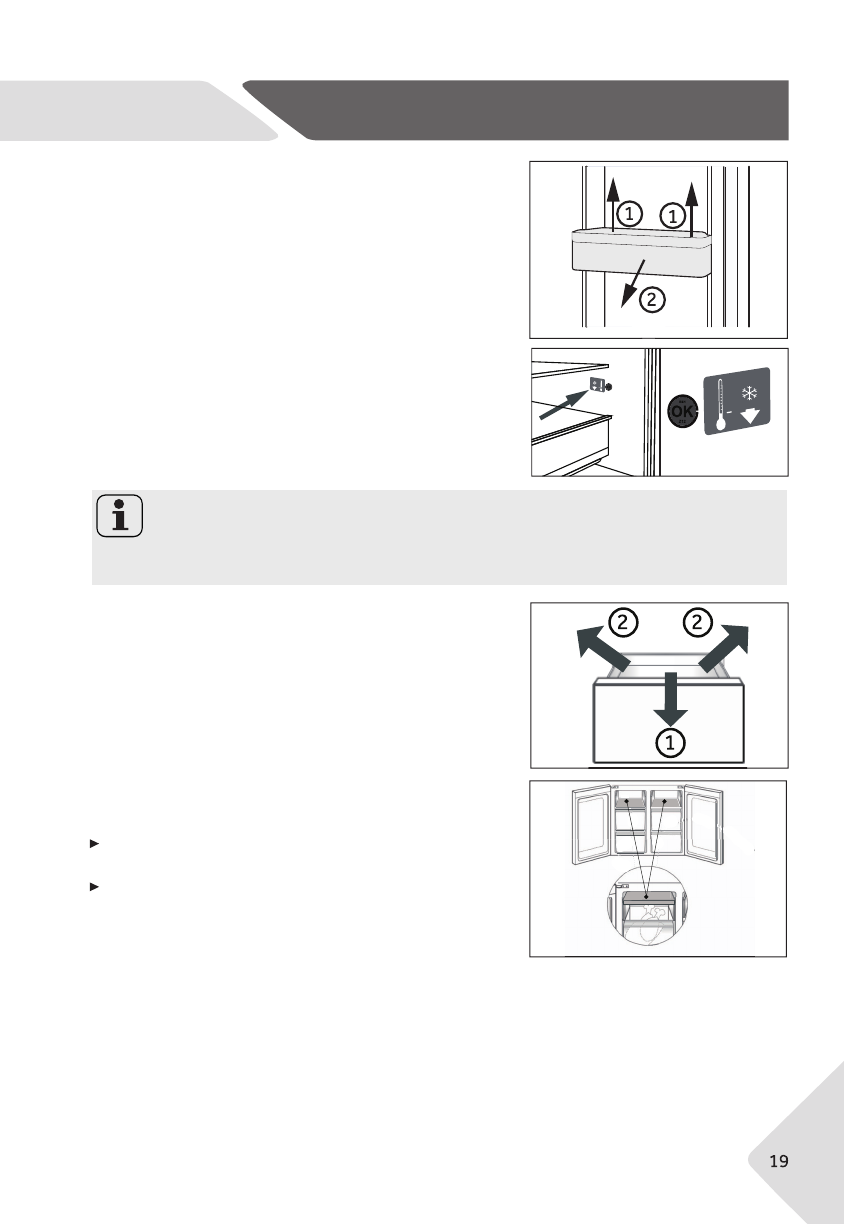 1 1
2

OK

2 2
1

19