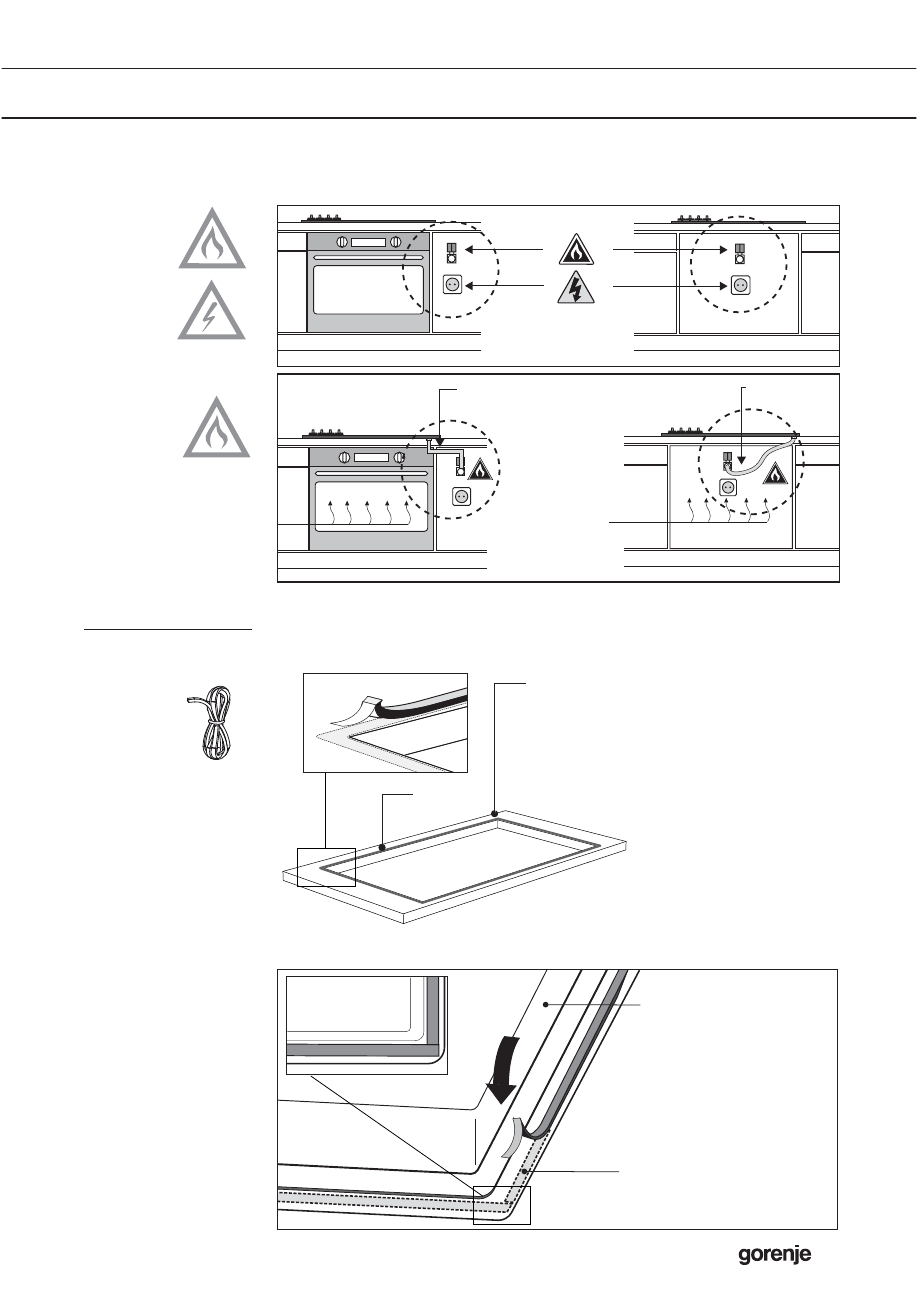 gorenje