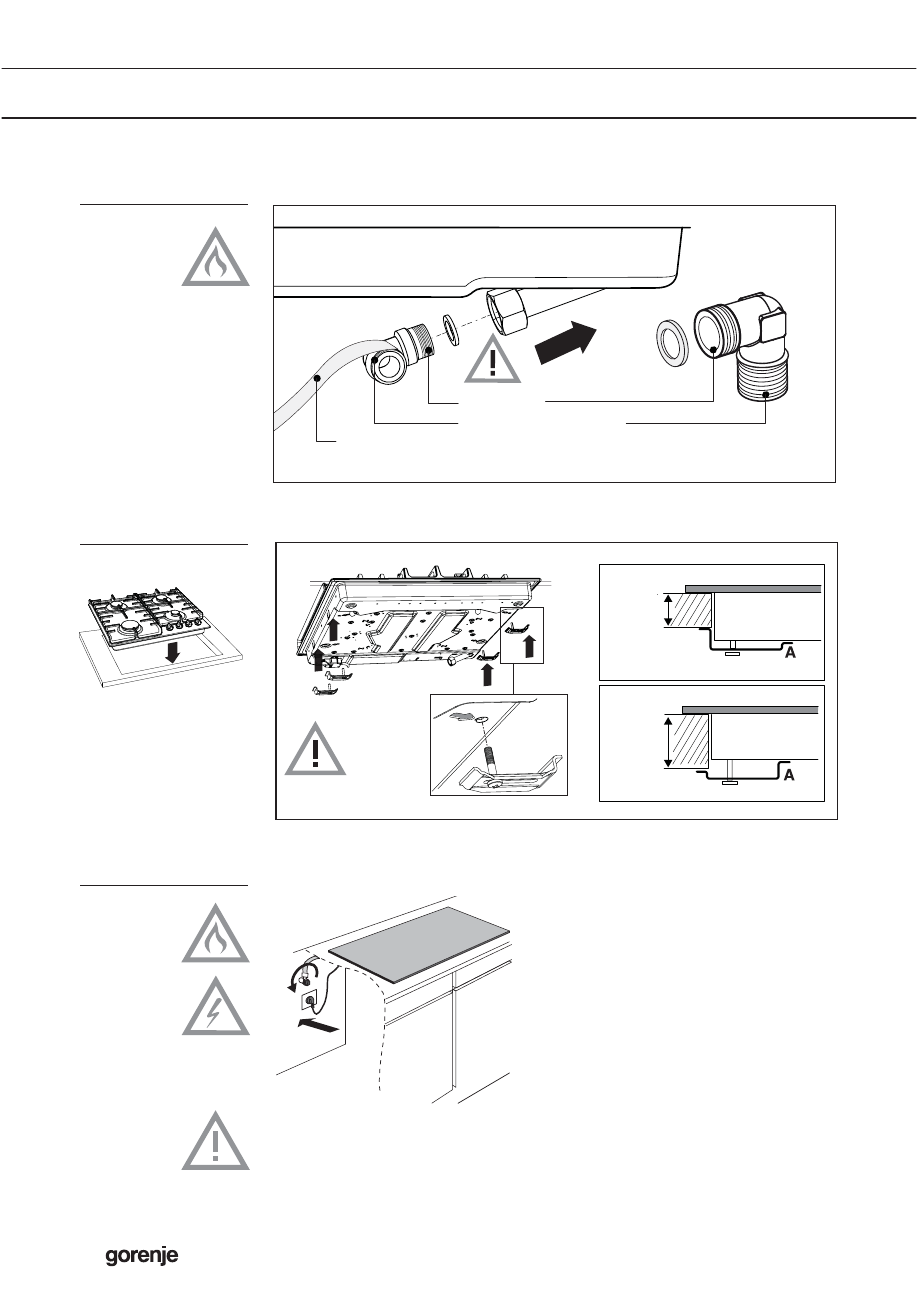 A

A

gorenje