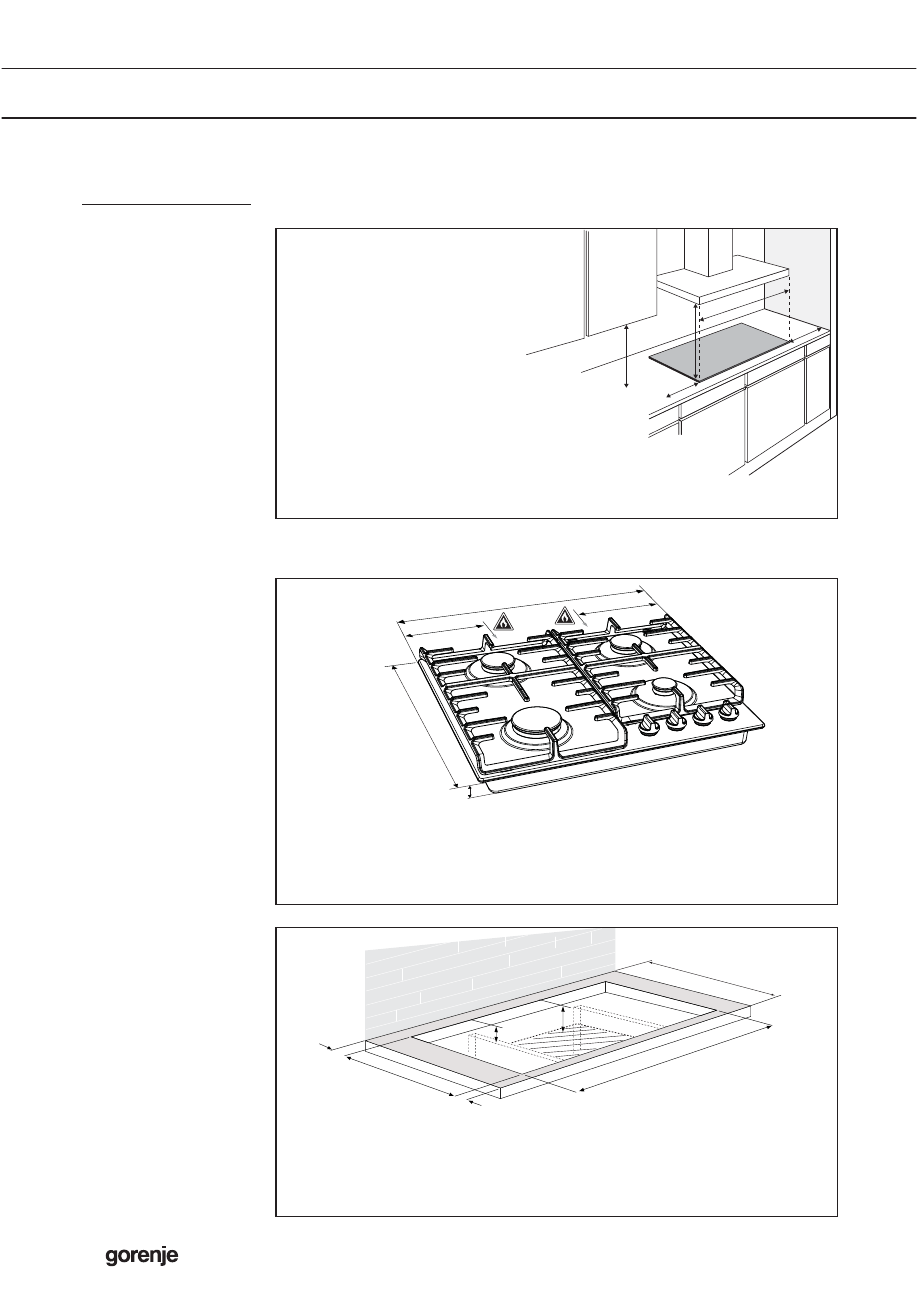 gorenje