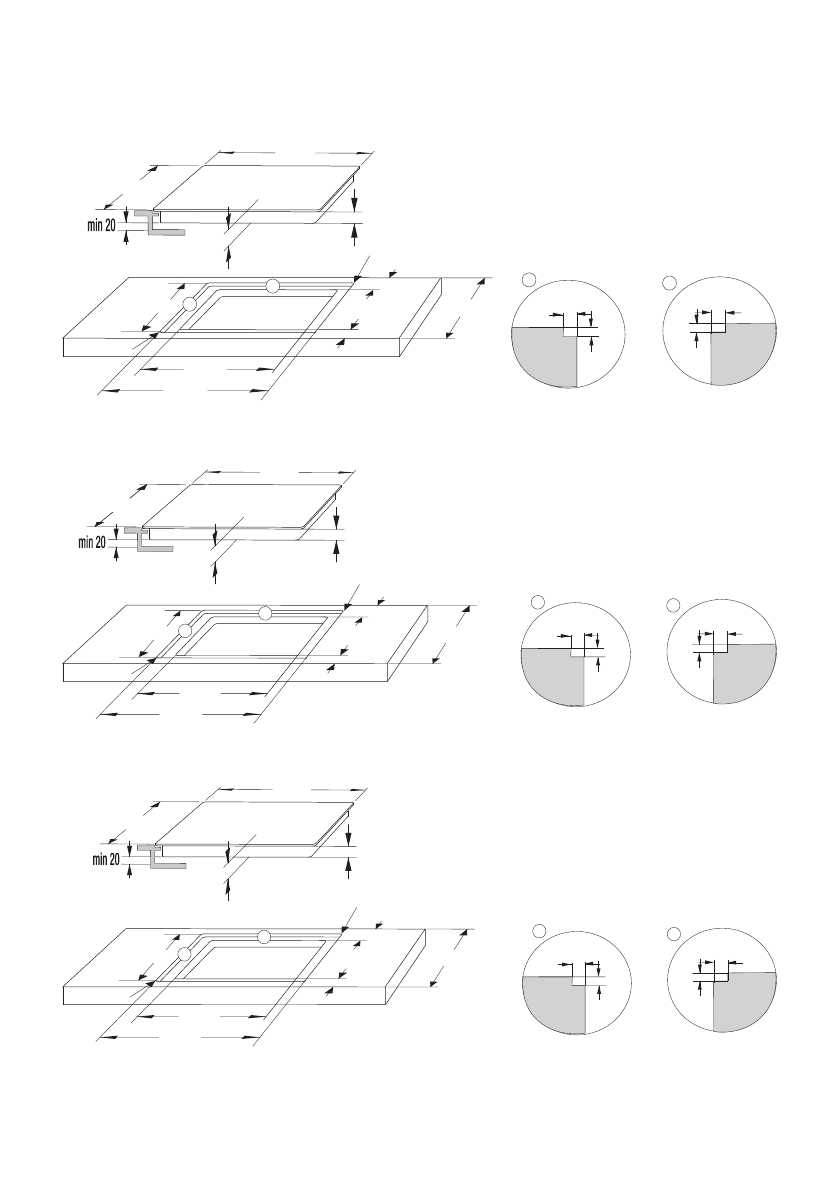 min 20

min 20

min 20