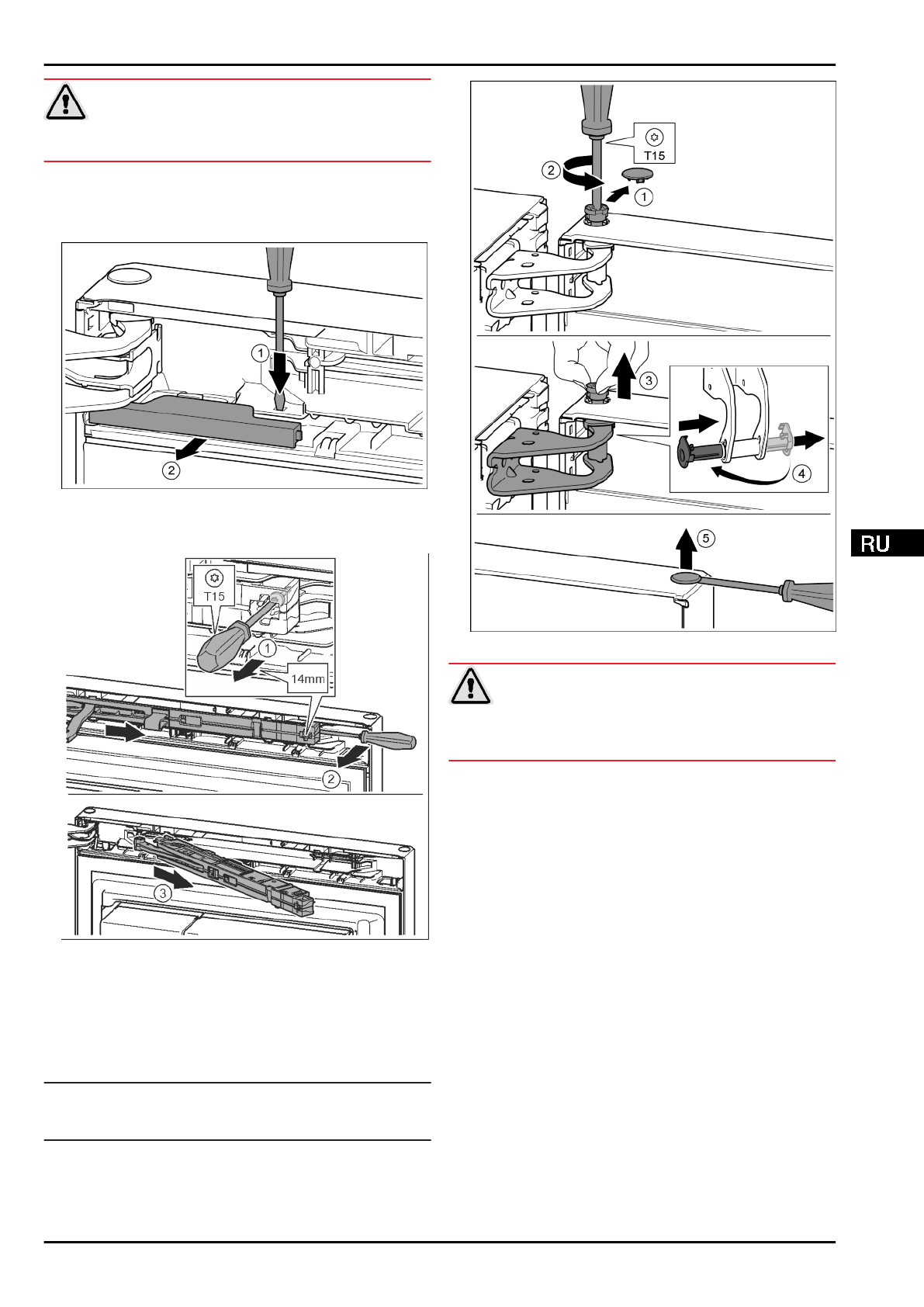 1

2

T15

1

14mm

2

3

T15

2

1

3

4

5

RU