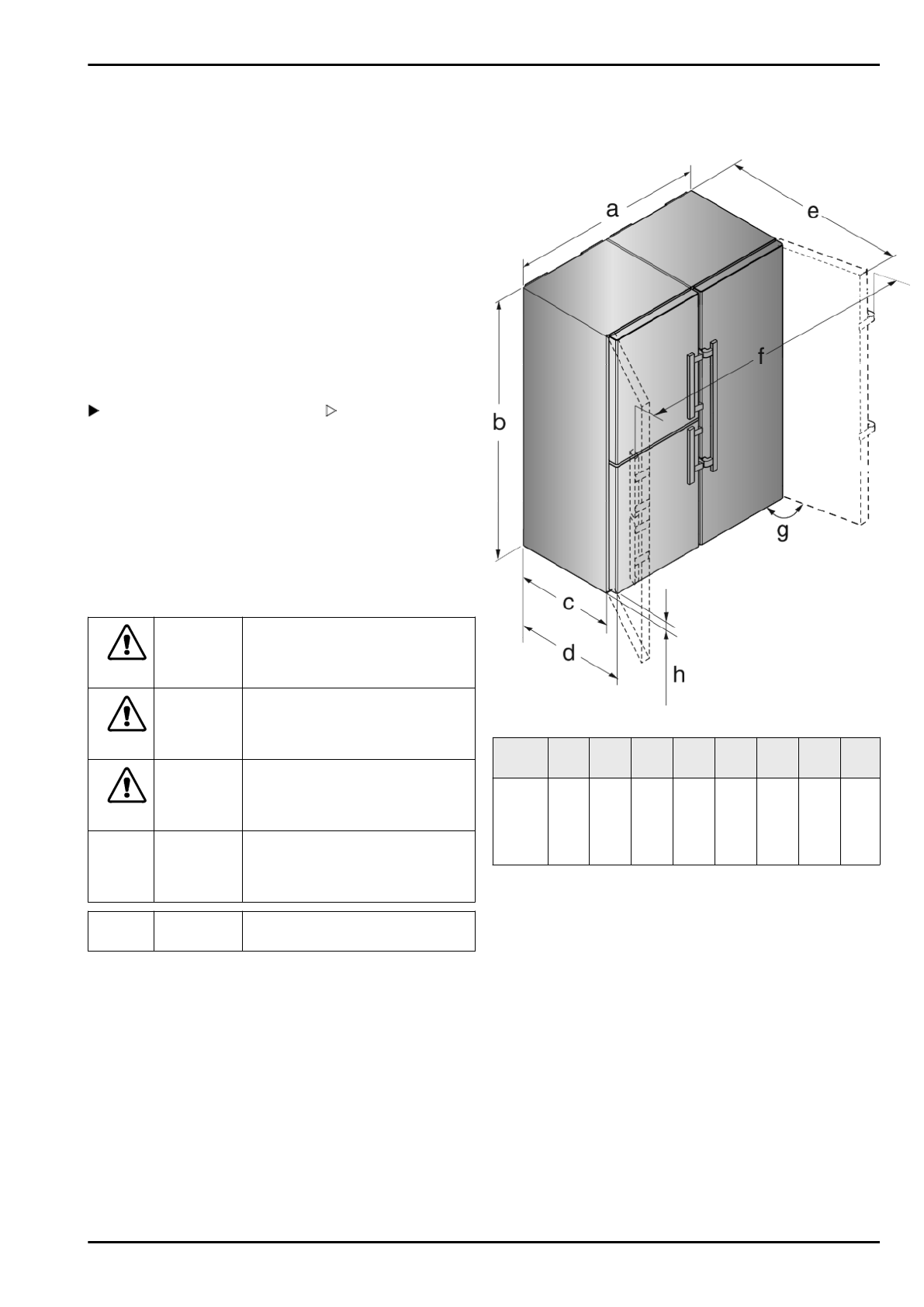 a

e

f

b

g

c

d

h