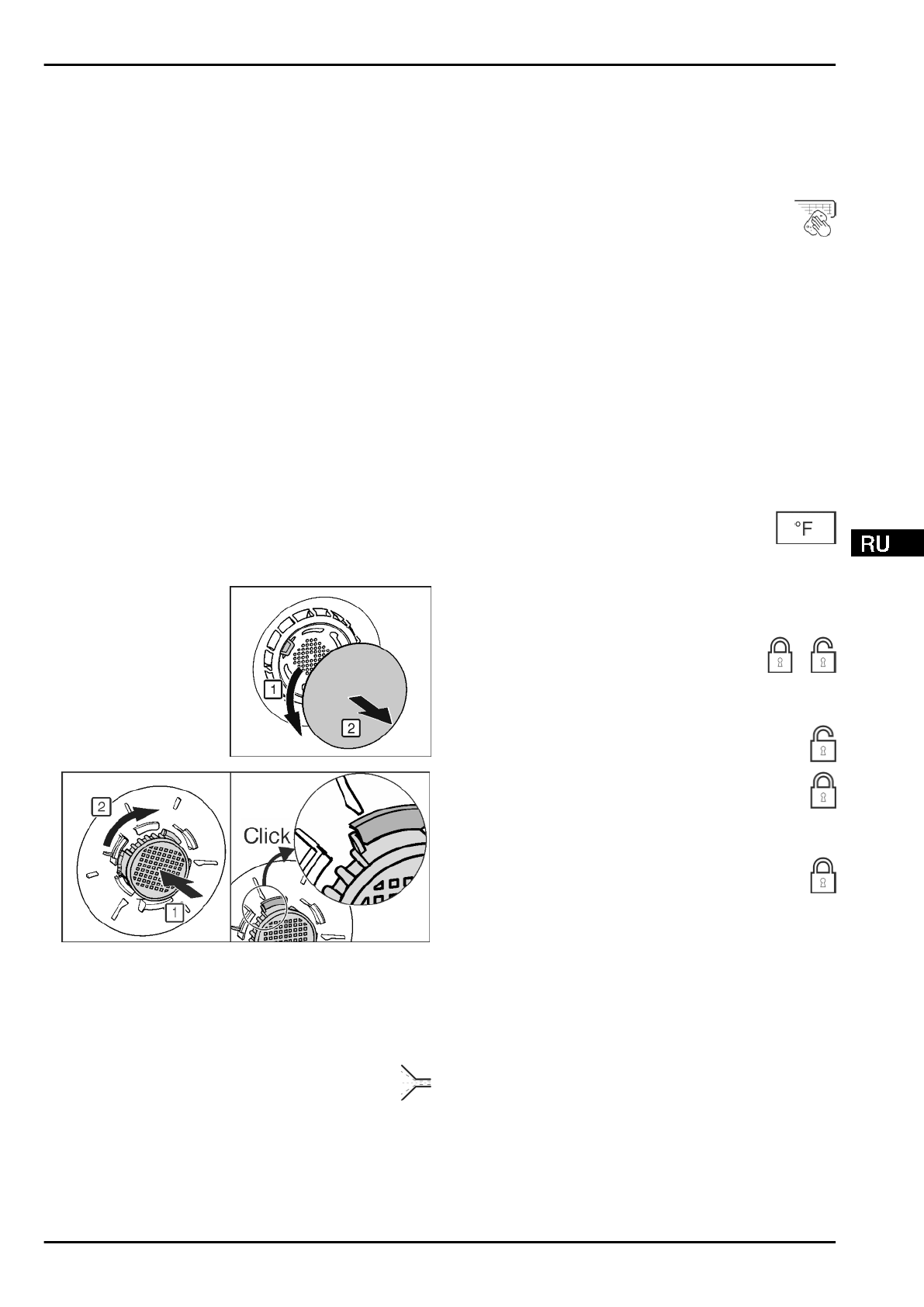 °F

RU

1

2

2

1

Click