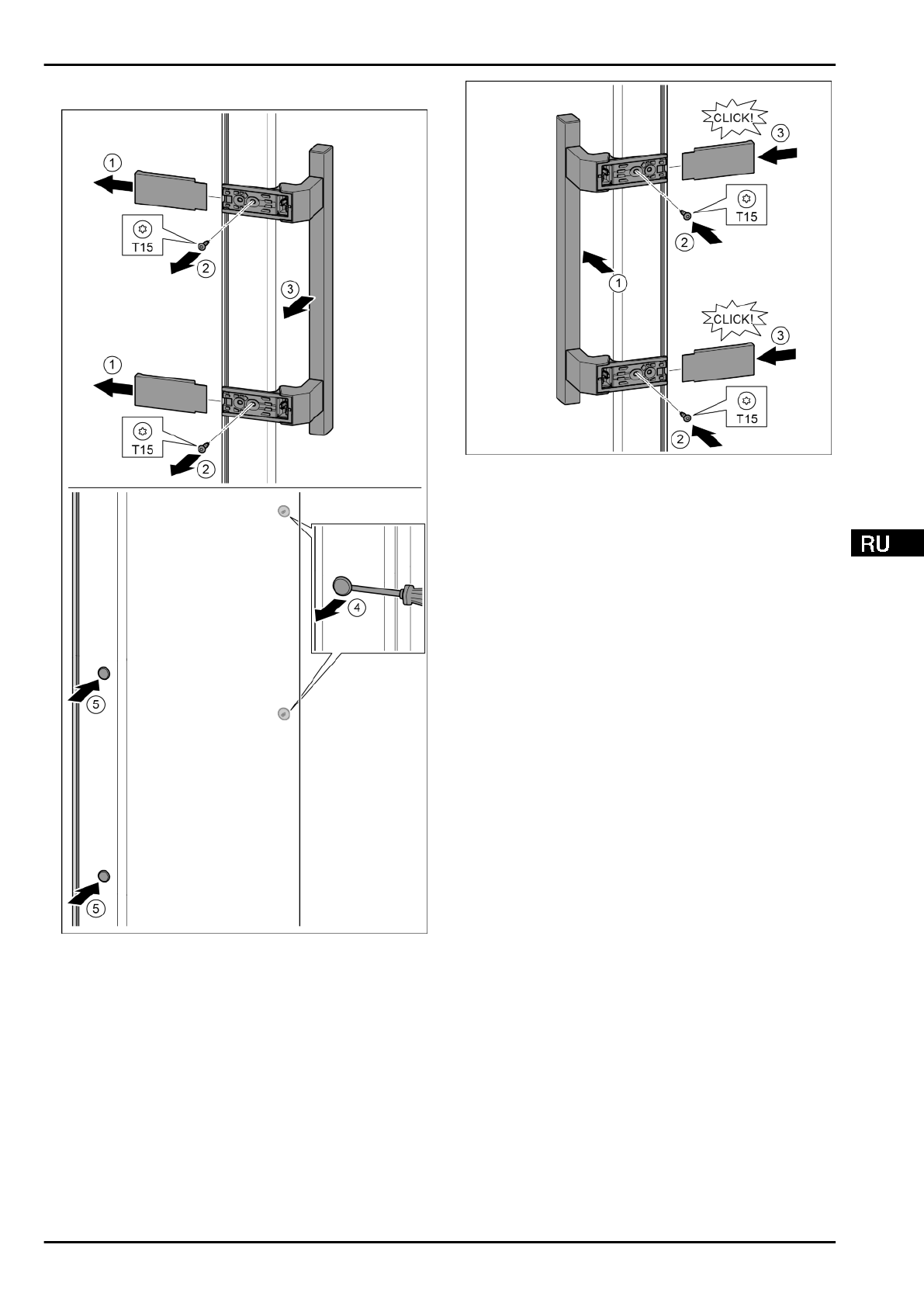 1
T15
2
3
1
T15
2
4
5
5

CLICK!
3
T15
2
1
CLICK!
3
T15
2

RU