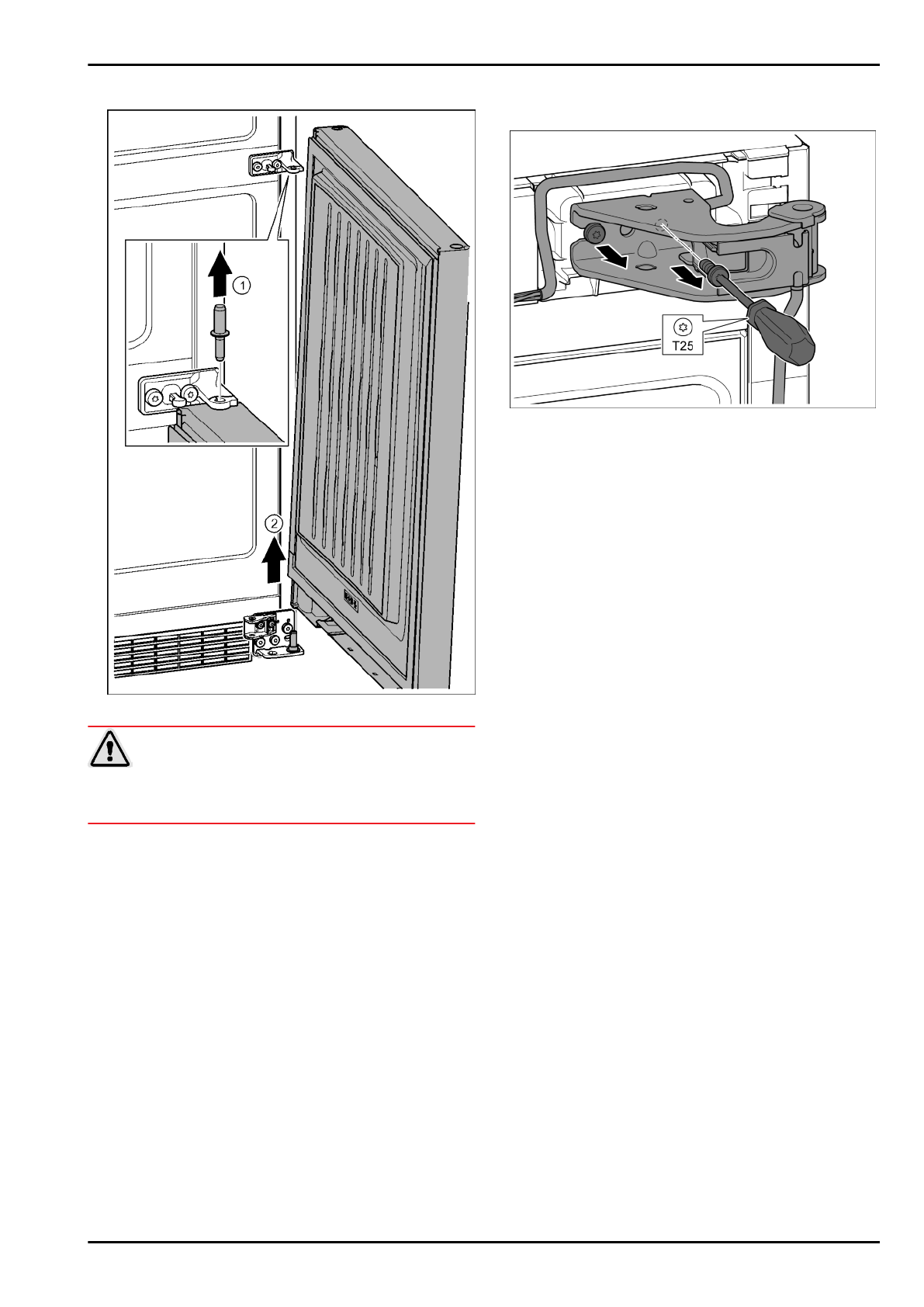 1

2

T25