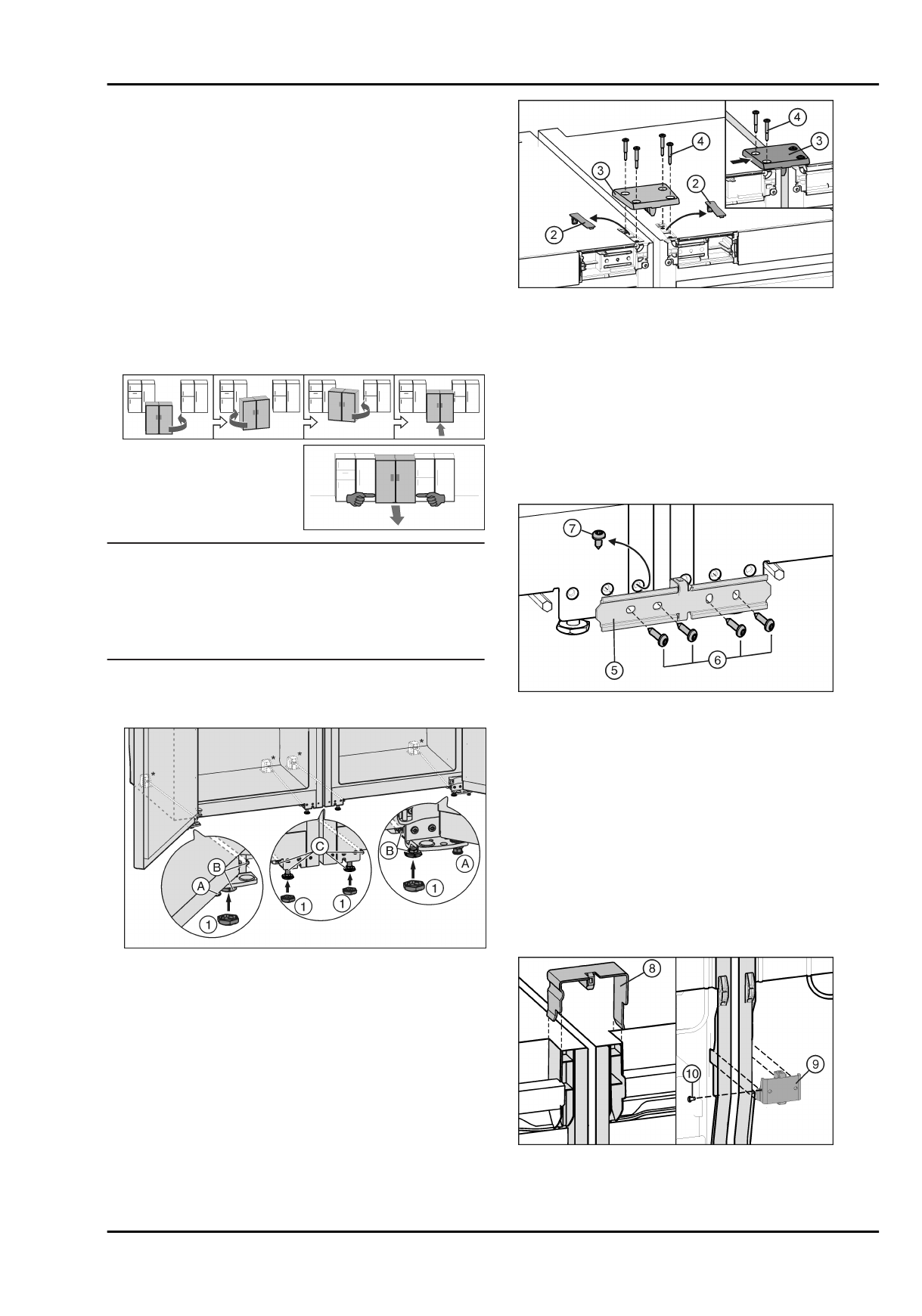 4

3

4

3

2

2

7

5

6

B

A

1

C

1

1

B

A

1

8

10

9