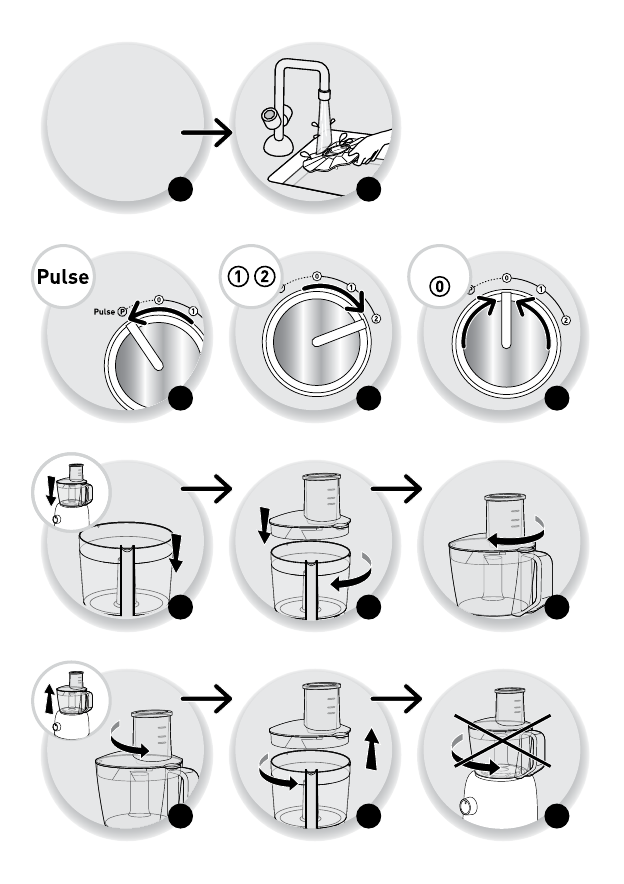 Pulse

Pulse P 0 1

1 2

0 1 2

0

0 1 2