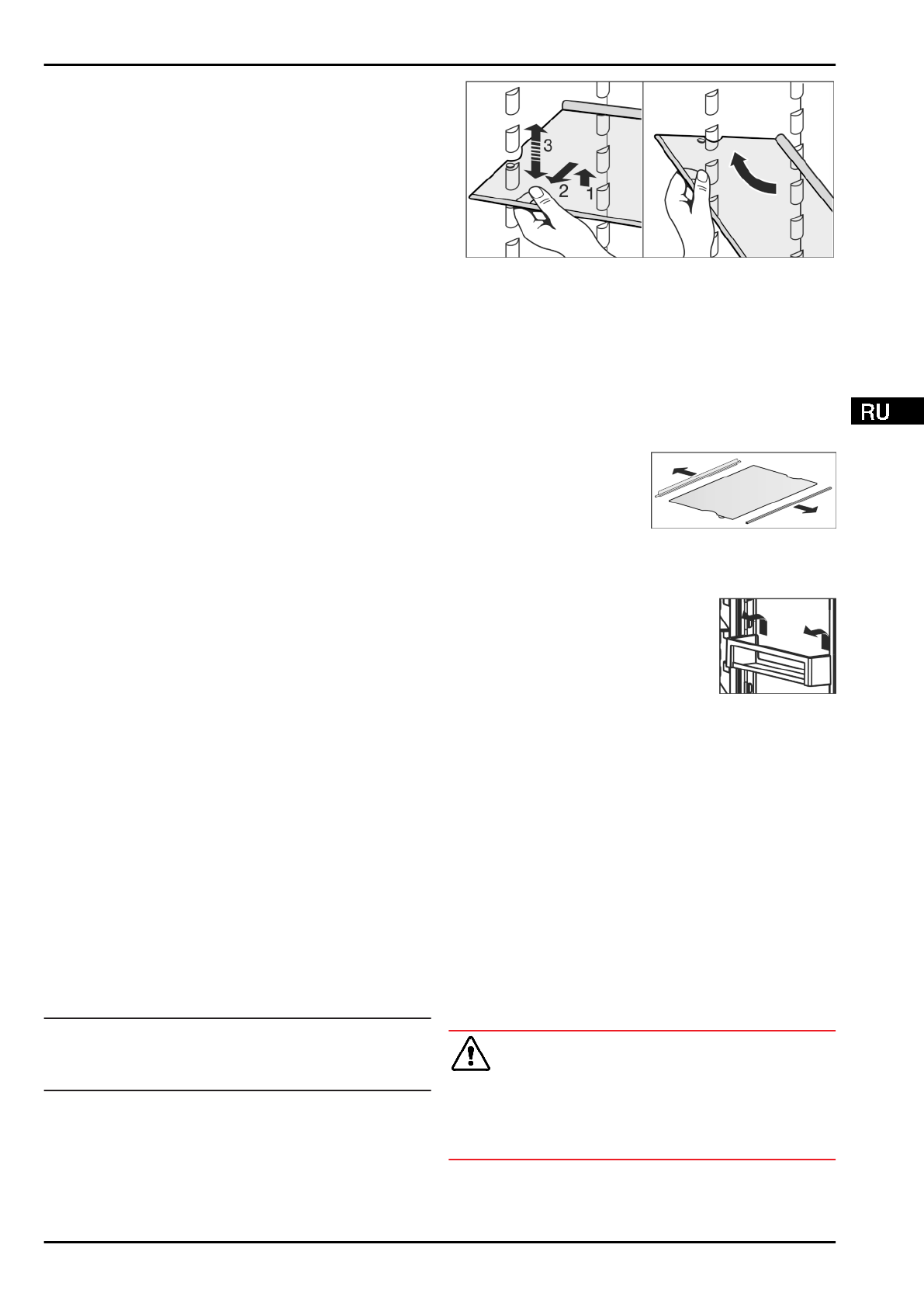 3
2
1

RU