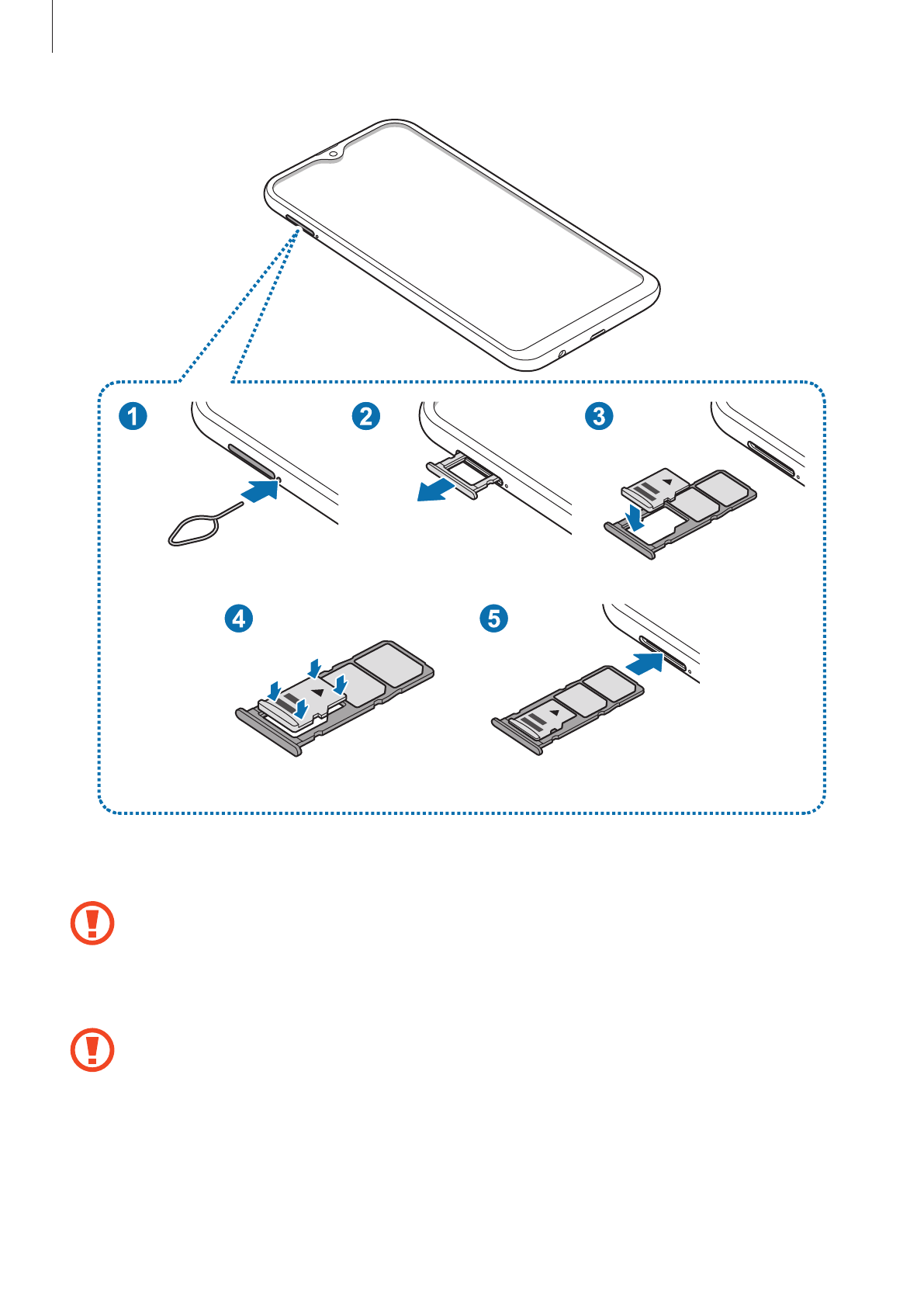 1

2

3

4

5