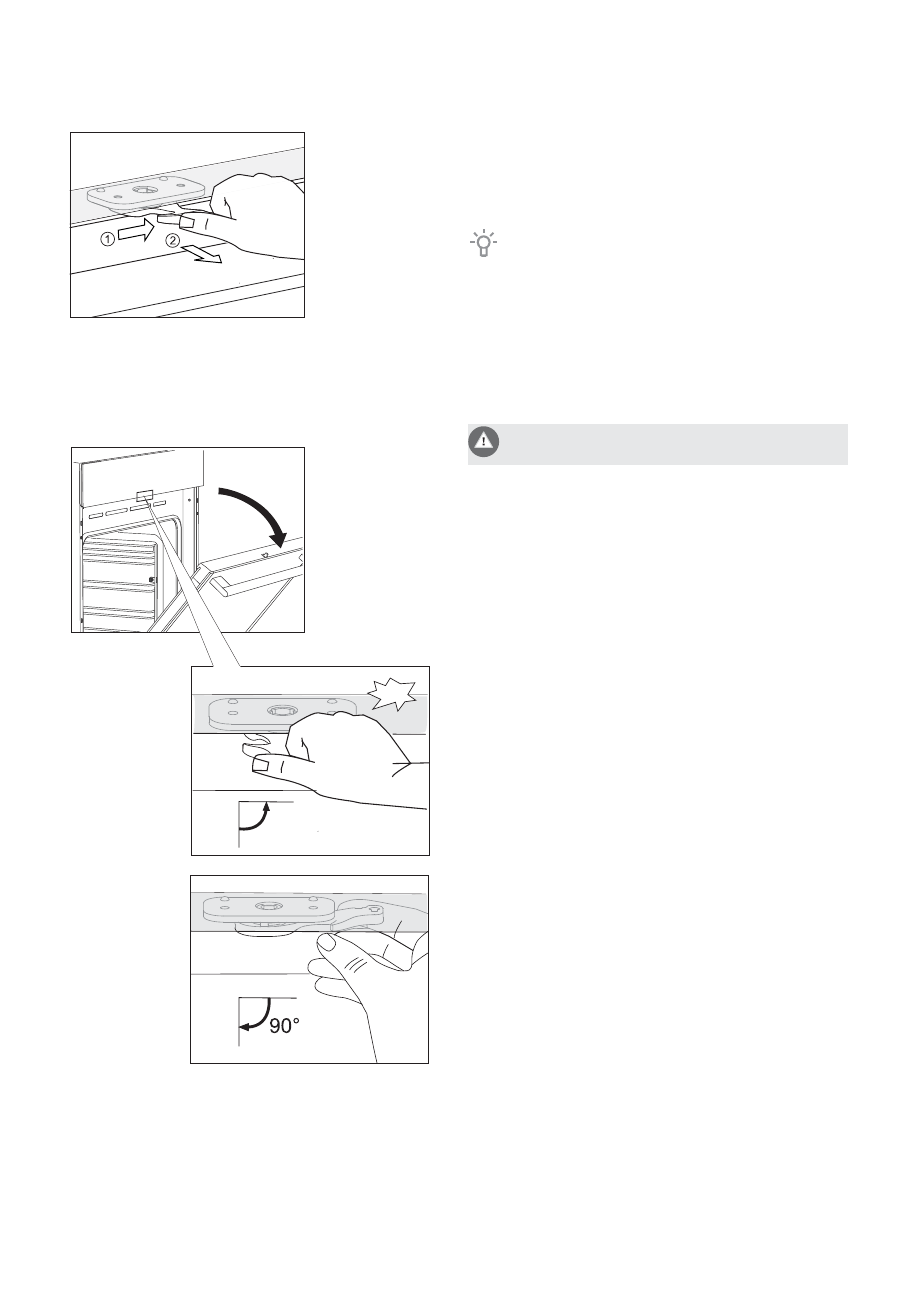 ①
②

90°