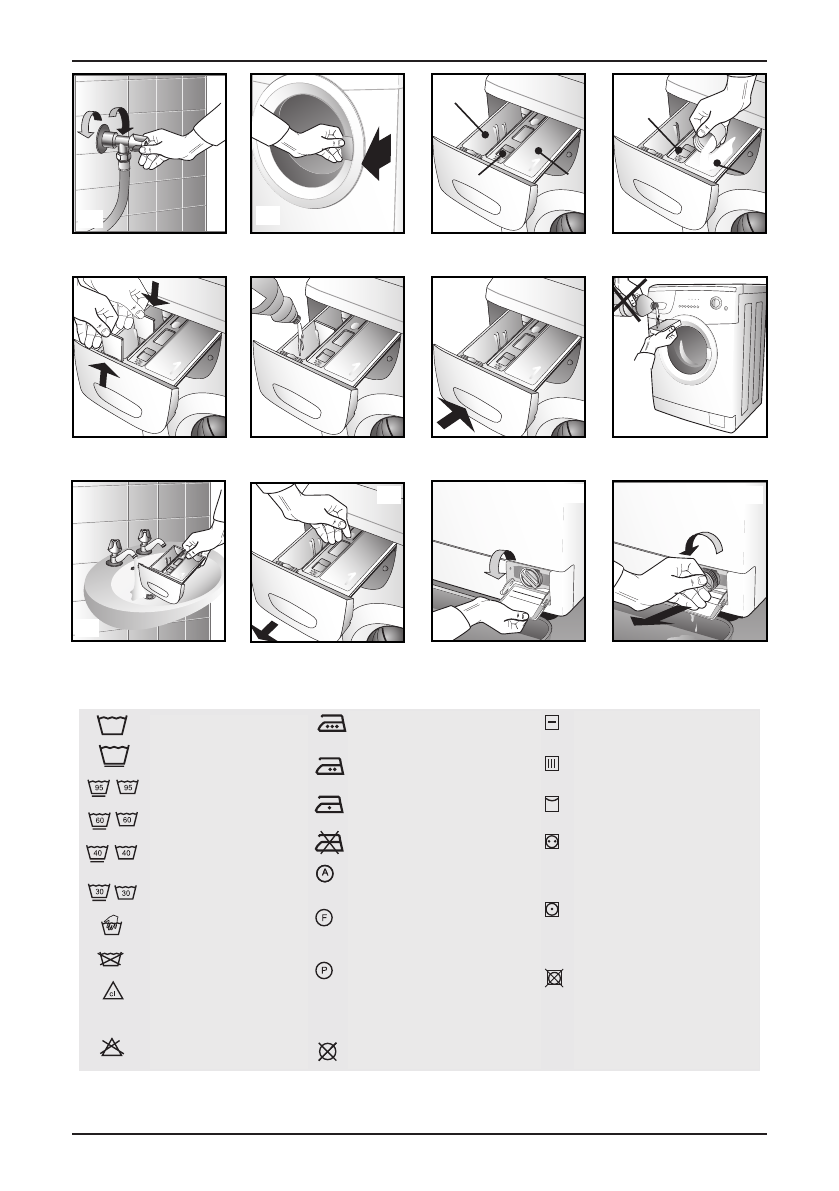 95 95
60 60
40 40
30 30
cl
A
F
P